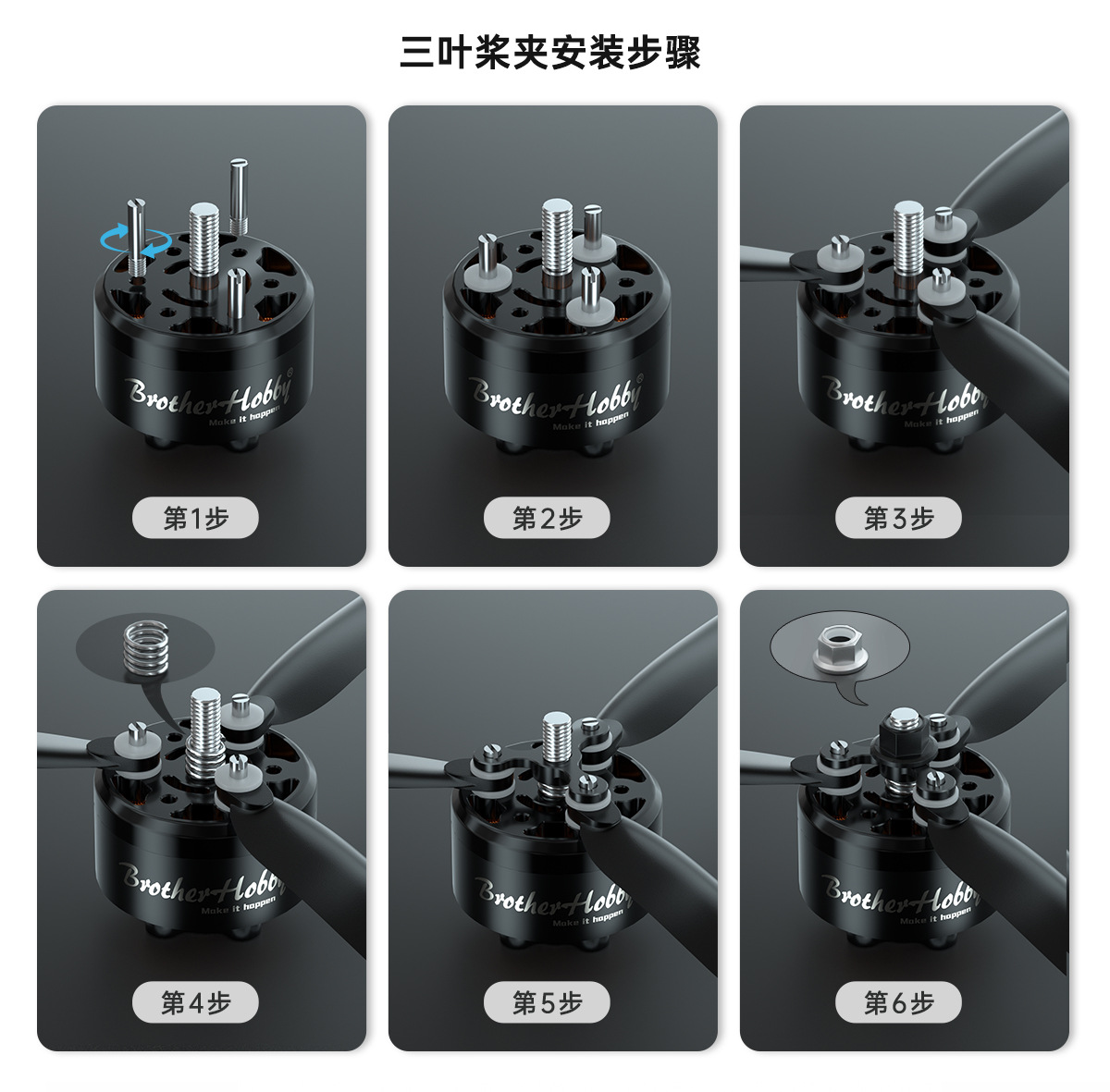 三叶桨夹安装步骤

BrotherHobby®
Make it happen

第1步

BrotherHobby®
Make it happen

第2步

BrotherHobby
Make it happen

第3步

BrotherHobby
Make it happen

第4步

BrotherHobby
Make it happen

第5步

BrotherHobby
Make it happen

第6步