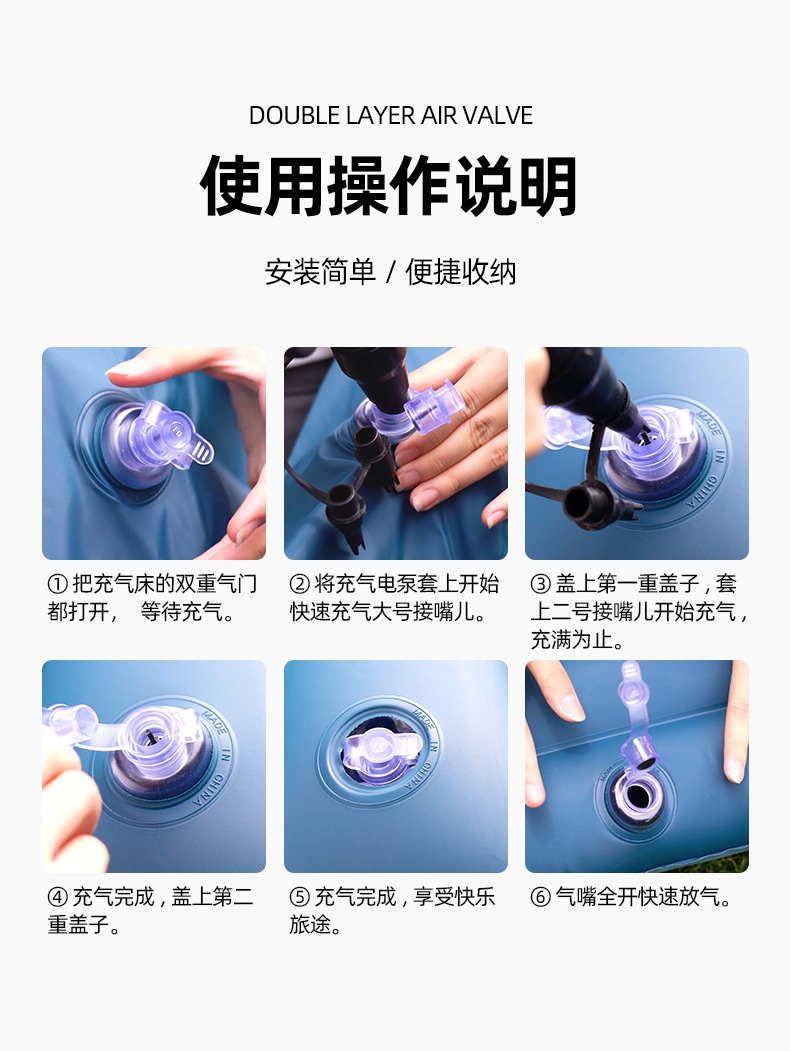 DOUBLE LAYER AIR VALVE

使用操作说明

安装简单 / 便捷收纳

MADE IN CHINA

① 把充气床的双重气门都打开， 等待充气。

② 将充气电泵套上开始快速充气大号接嘴儿。

③ 盖上第一重盖子，套上二号接嘴儿开始充气，充满为止。

MADE IN CHINA

MADE IN CHINA

④ 充气完成，盖上第二重盖子。

⑤ 充气完成，享受快乐旅途。

⑥ 气嘴全开快速放气。