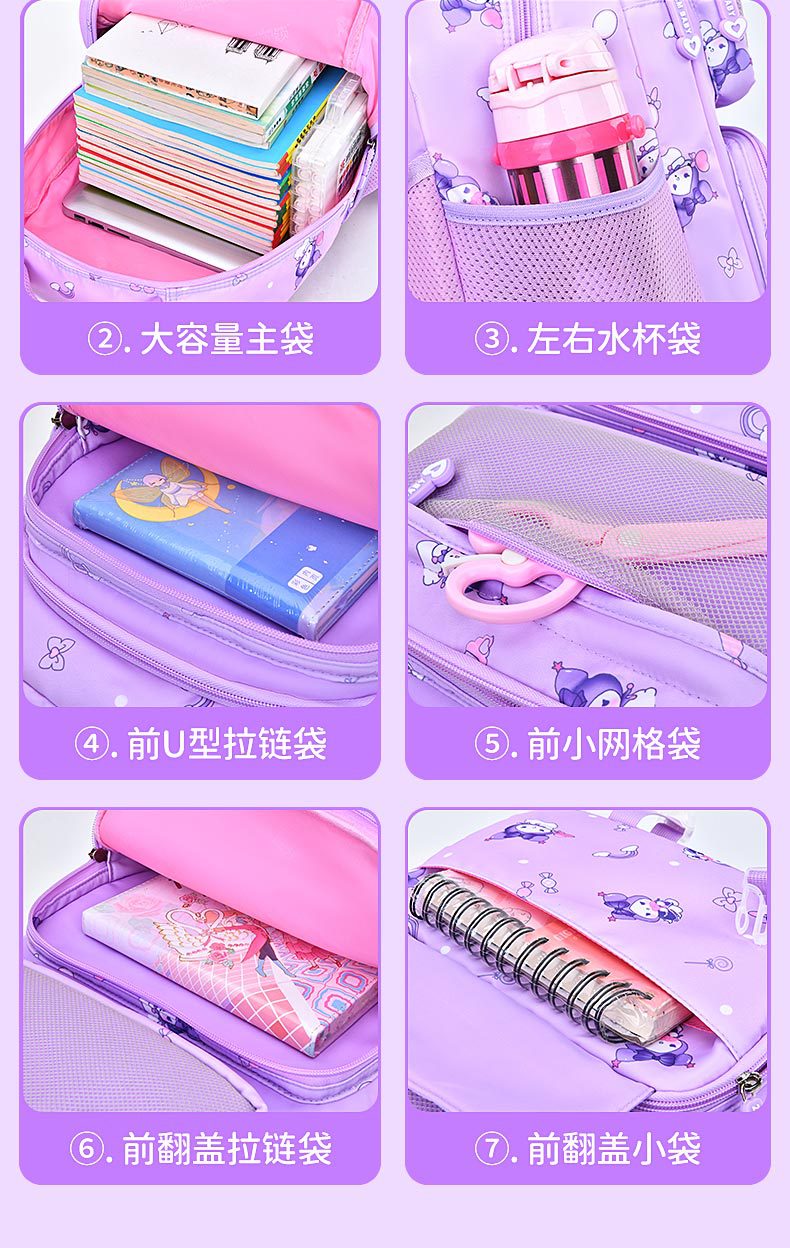 ②. 大容量主袋

③. 左右水杯袋

④. 前U型拉链袋

⑤. 前小网格袋

⑥. 前翻盖拉链袋

⑦. 前翻盖小袋