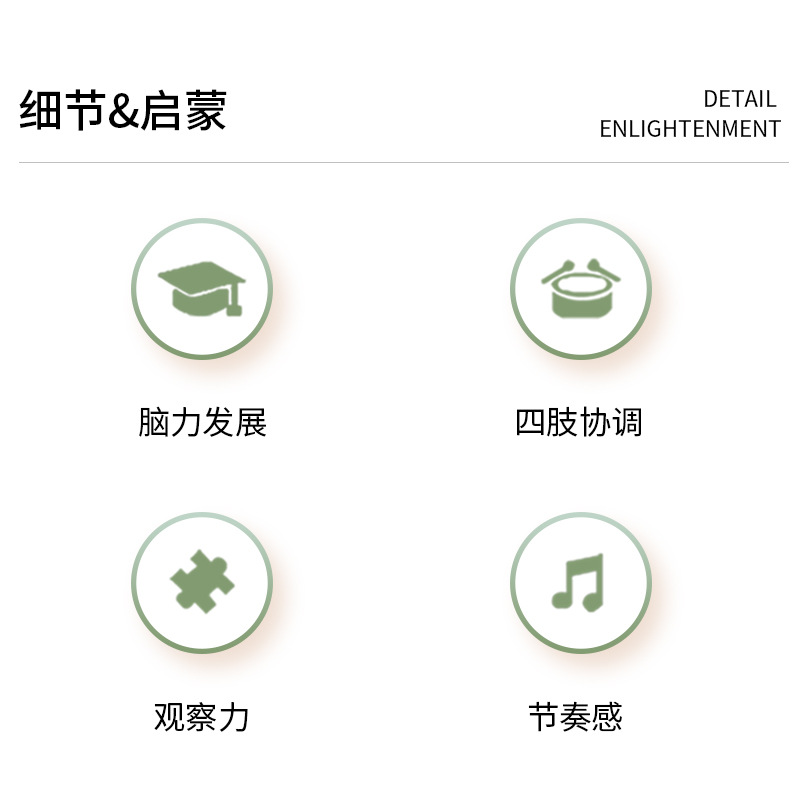 细节&启蒙

DETAIL
ENLIGHTENMENT

脑力发展

四肢协调

观察力

节奏感