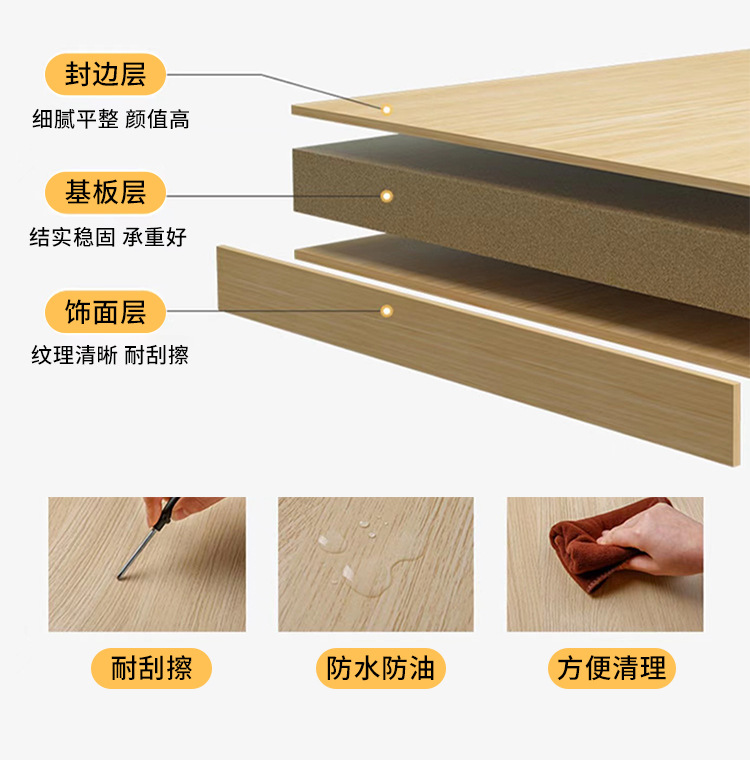 封边层
细腻平整 颜值高

基板层
结实稳固 承重好

饰面层
纹理清晰 耐刮擦

耐刮擦

防水防油

方便清理