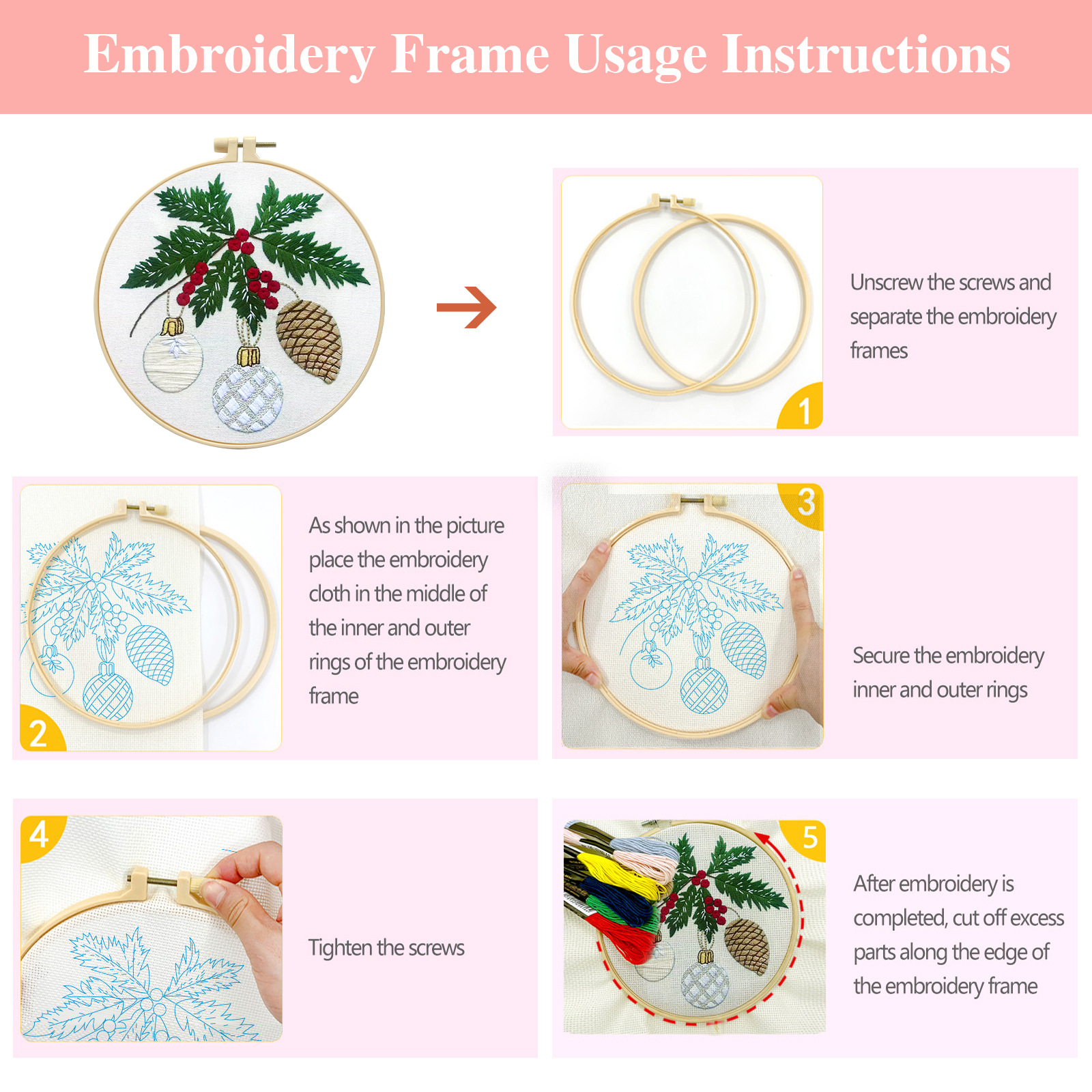 Embroidery Frame Usage Instructions

1

Unscrew the screws and separate the embroidery frames

2

As shown in the picture place the embroidery cloth in the middle of the inner and outer rings of the embroidery frame

3

Secure the embroidery inner and outer rings

4

Tighten the screws

5

After embroidery is completed, cut off excess parts along the edge of the embroidery frame