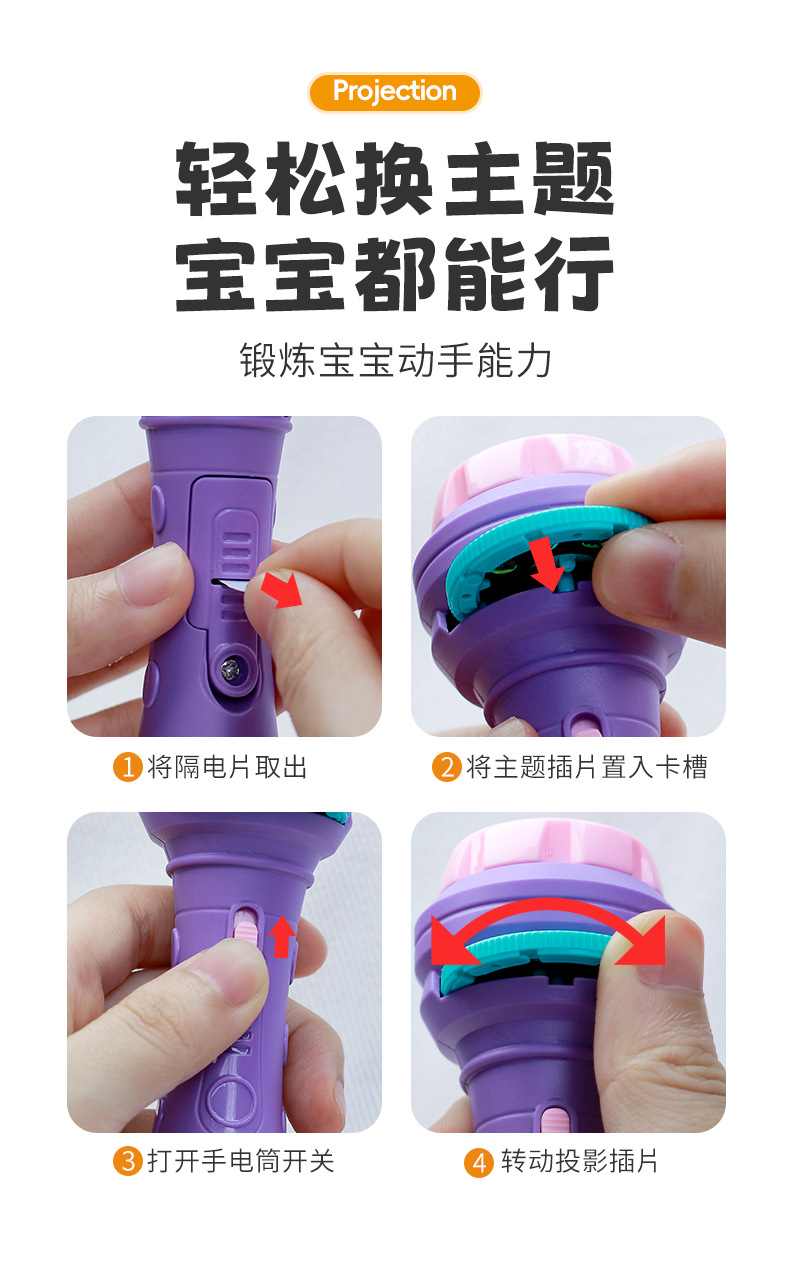 Projection

轻松换主题
宝宝都能行

锻炼宝宝动手能力

1 将隔电片取出

2 将主题插片置入卡槽

3 打开手电筒开关

4 转动投影插片