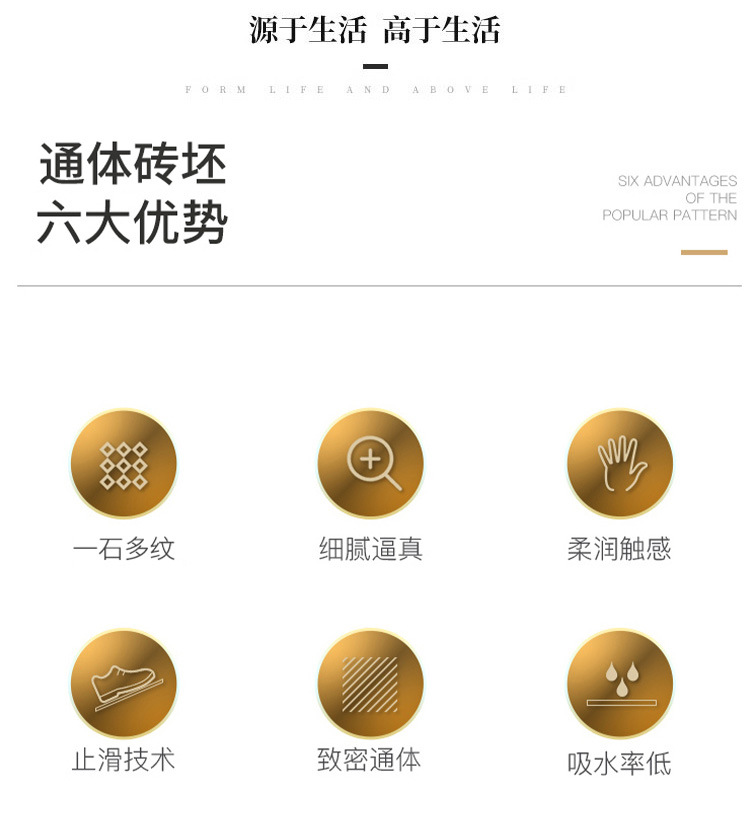 源于生活 高于生活

FORM LIFE AND ABOVE LIFE

通体砖坯
六大优势

SIX ADVANTAGES
OF THE
POPULAR PATTERN

一石多纹

细腻逼真

柔润触感

止滑技术

致密通体

吸水率低