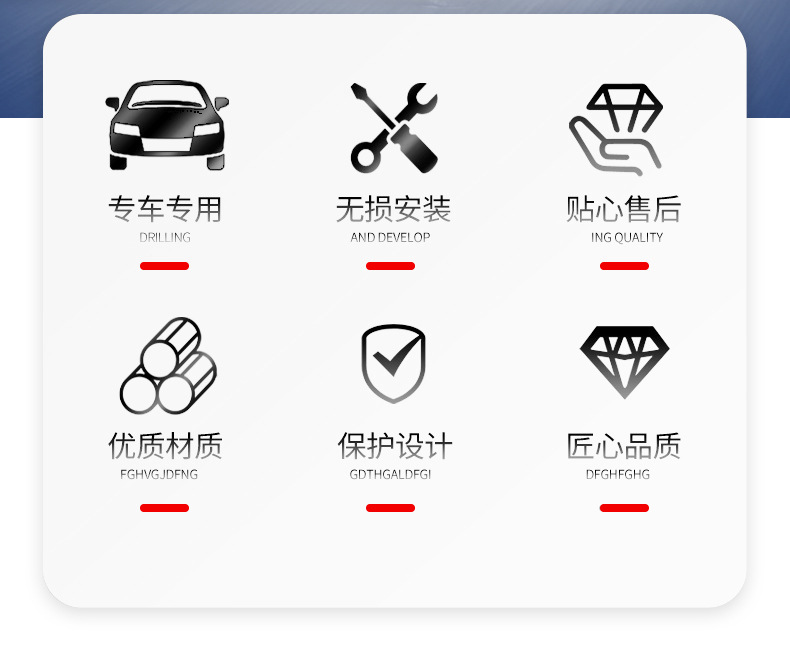 专车专用
DRILLING

无损安装
AND DEVELOP

贴心售后
ING QUALITY

优质材质
FGHVGJDFNG

保护设计
GDTHGALDFGI

匠心品质
DFGHFGHG