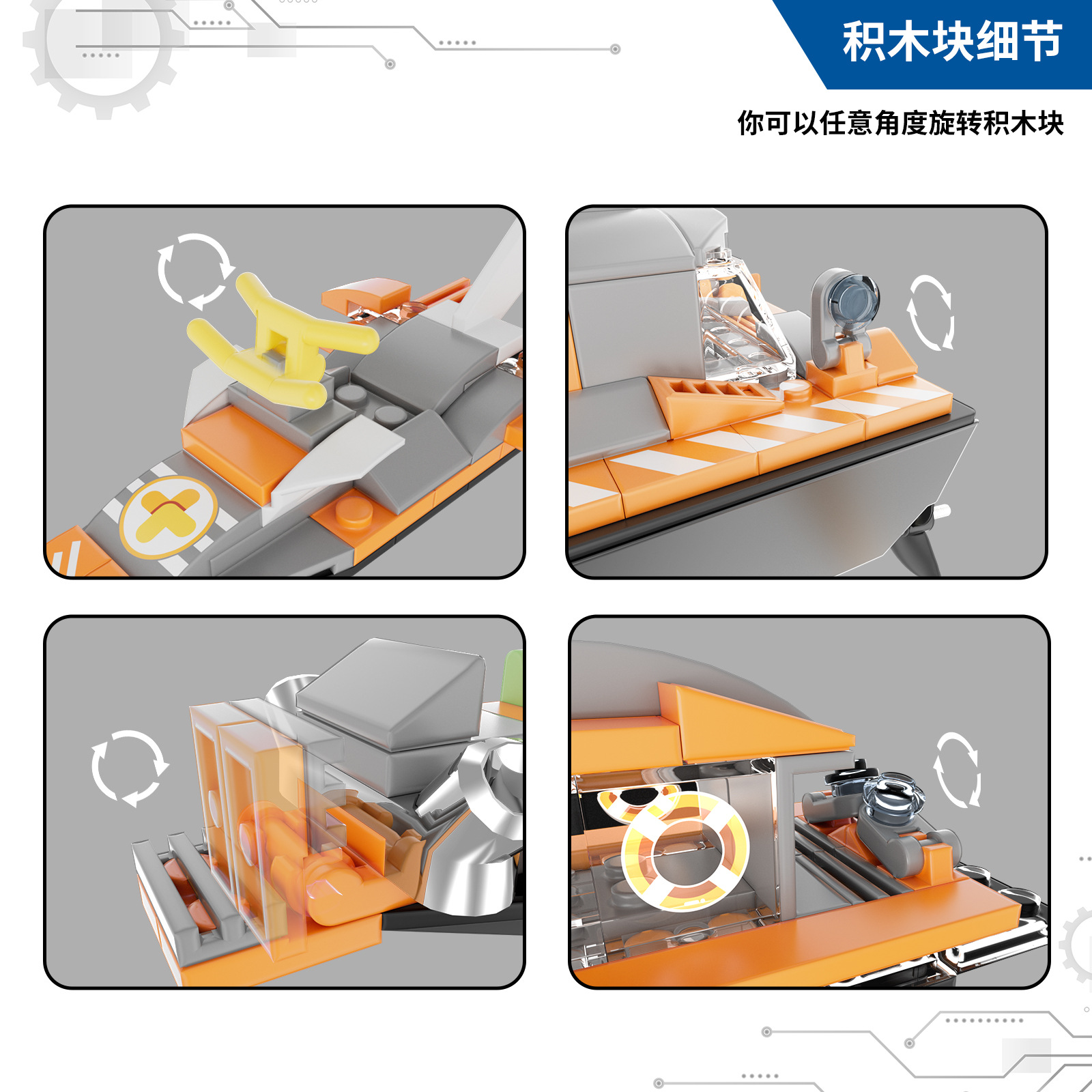 积木块细节

你可以任意角度旋转积木块