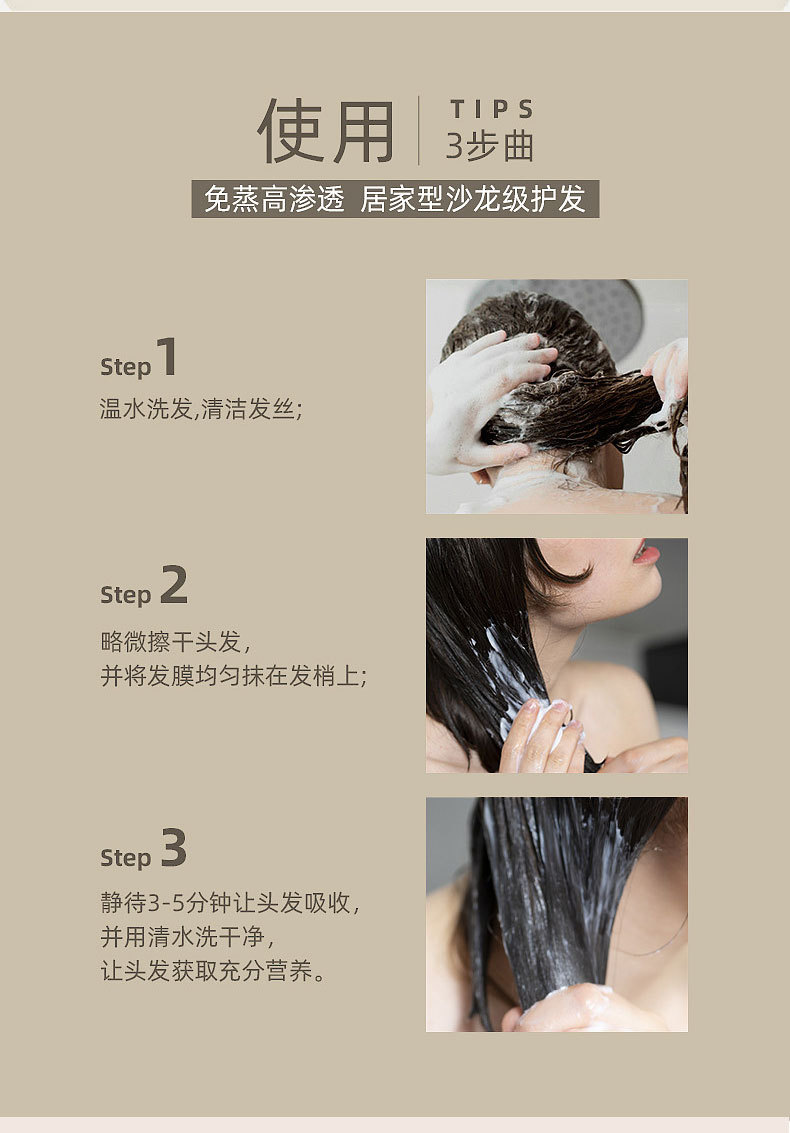 使用 TIPS 3步曲

免蒸高渗透 居家型沙龙级护发

Step 1
温水洗发,清洁发丝;

Step 2
略微擦干头发,
并将发膜均匀抹在发梢上;

Step 3
静待3-5分钟让头发吸收,
并用清水洗干净,
让头发获取充分营养。