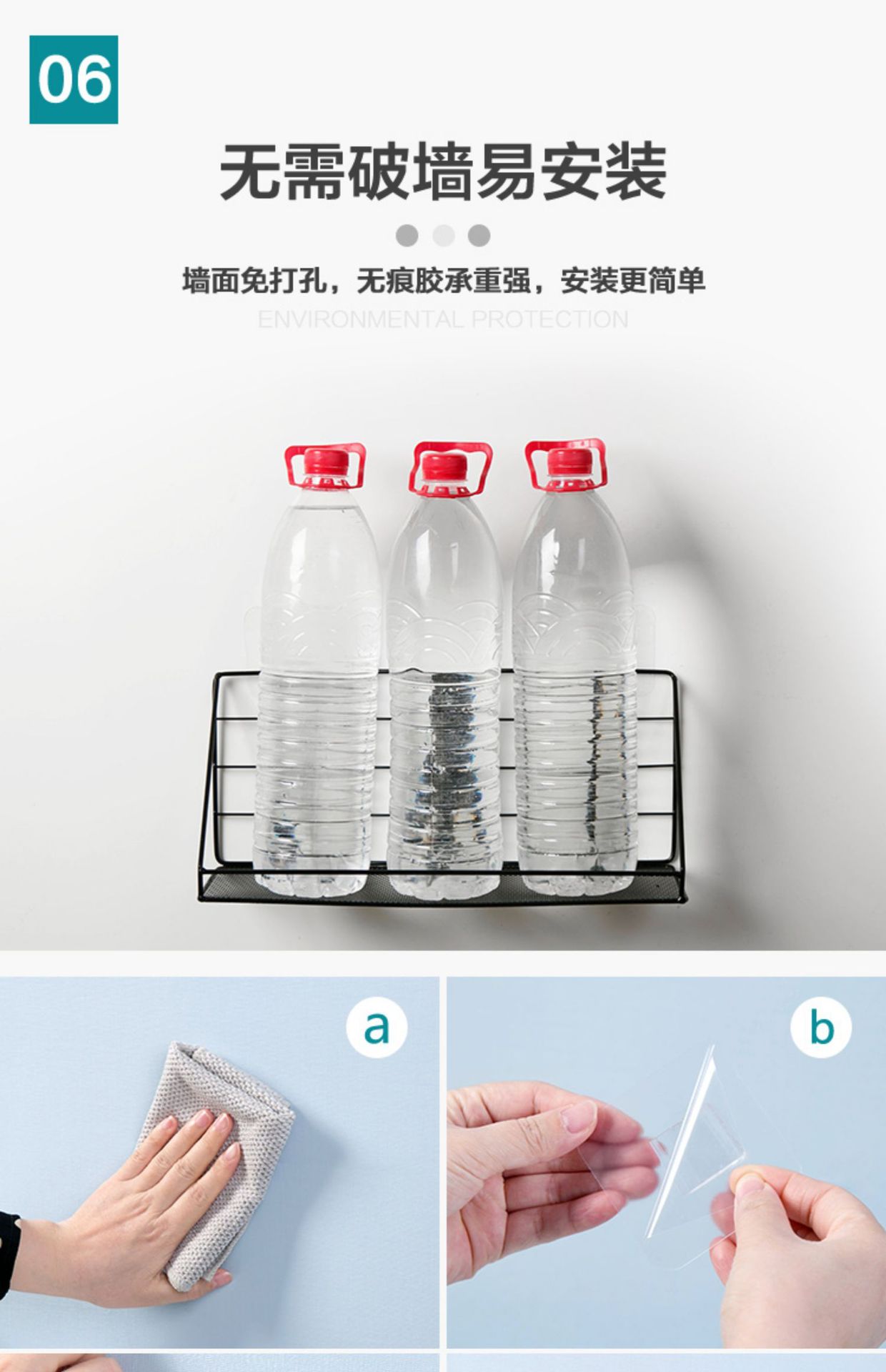 06

无需破墙易安装

墙面免打孔，无痕胶承重强，安装更简单

ENVIRONMENTAL PROTECTION

a

b