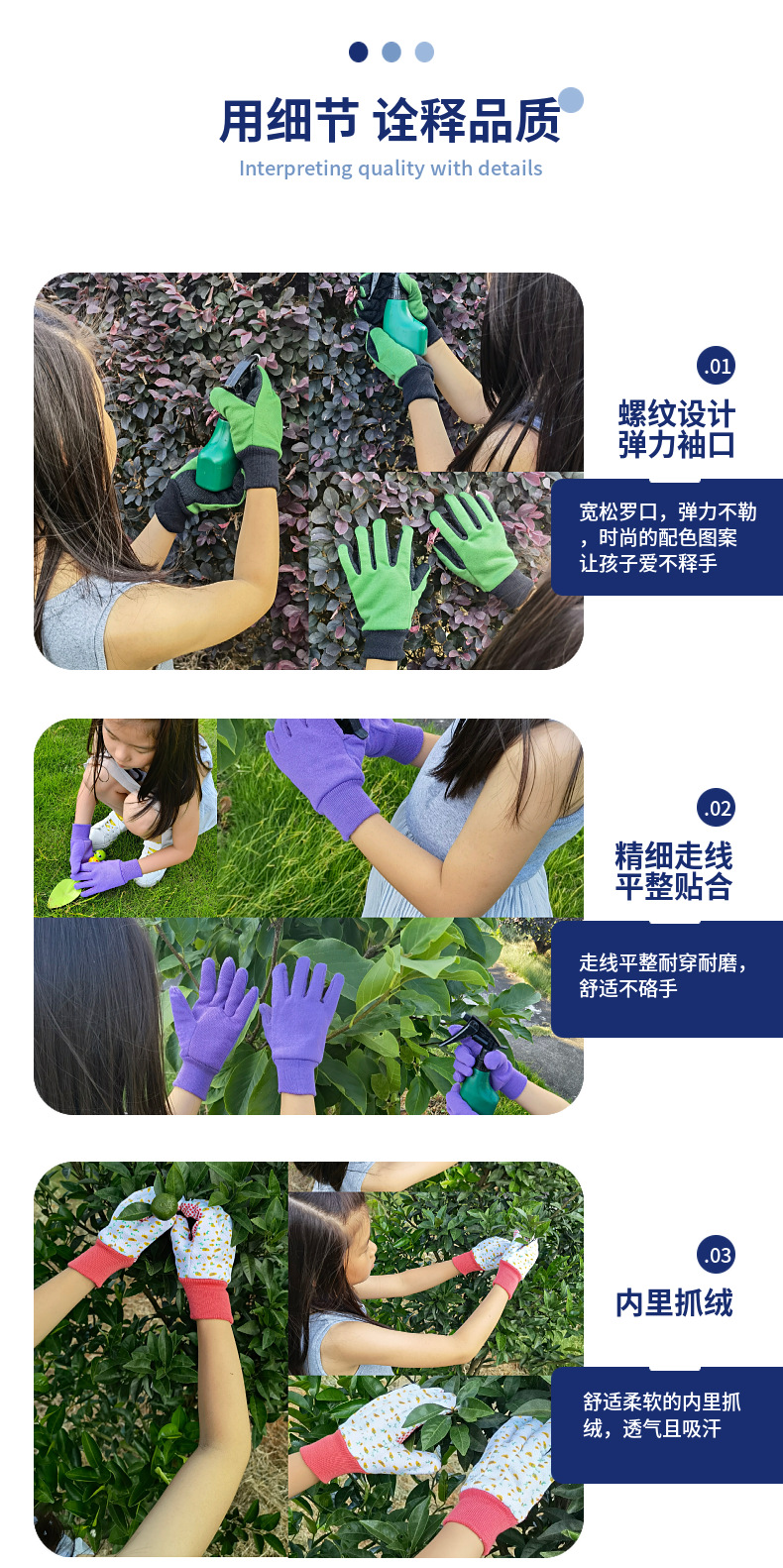 用细节 诠释品质
Interpreting quality with details

.01
螺纹设计
弹力袖口

宽松罗口，弹力不勒，时尚的配色图案让孩子爱不释手

.02
精细走线
平整贴合

走线平整耐穿耐磨，舒适不硌手

.03
内里抓绒

舒适柔软的内里抓绒，透气且吸汗