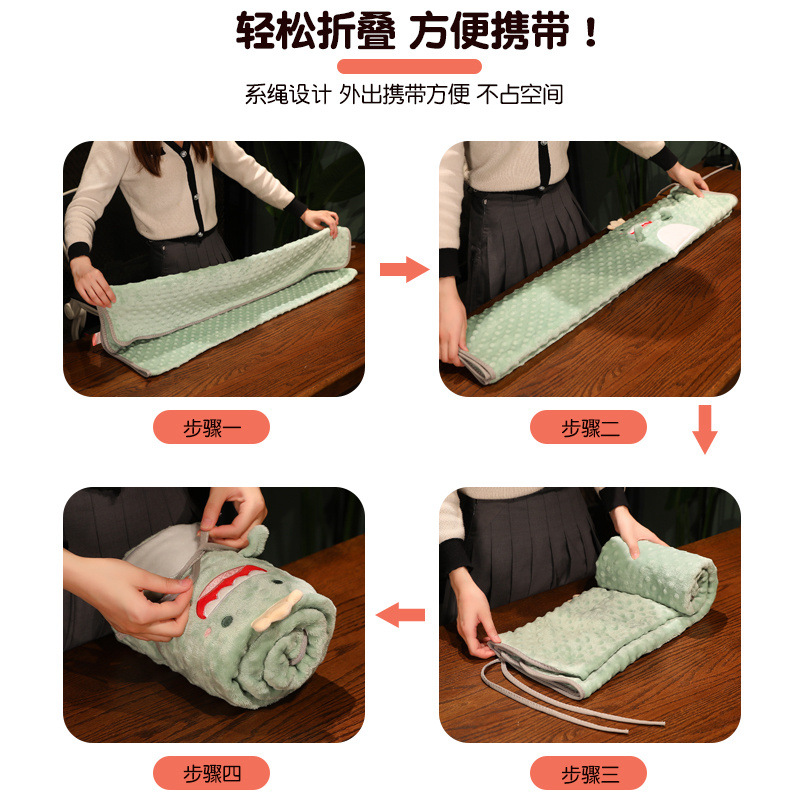 轻松折叠 方便携带！

系绳设计 外出携带方便 不占空间

步骤一

步骤二

步骤四

步骤三