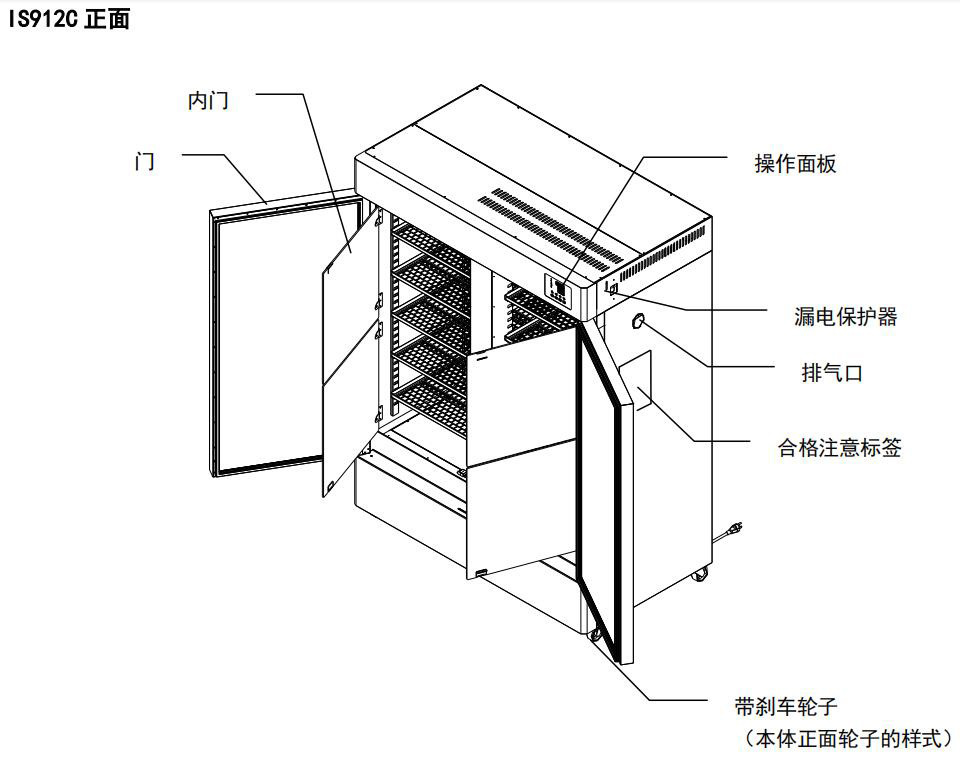 IS912C 正面

内门

门

操作面板

漏电保护器

排气口

合格注意标签

带刹车轮子
（本体正面轮子的样式）