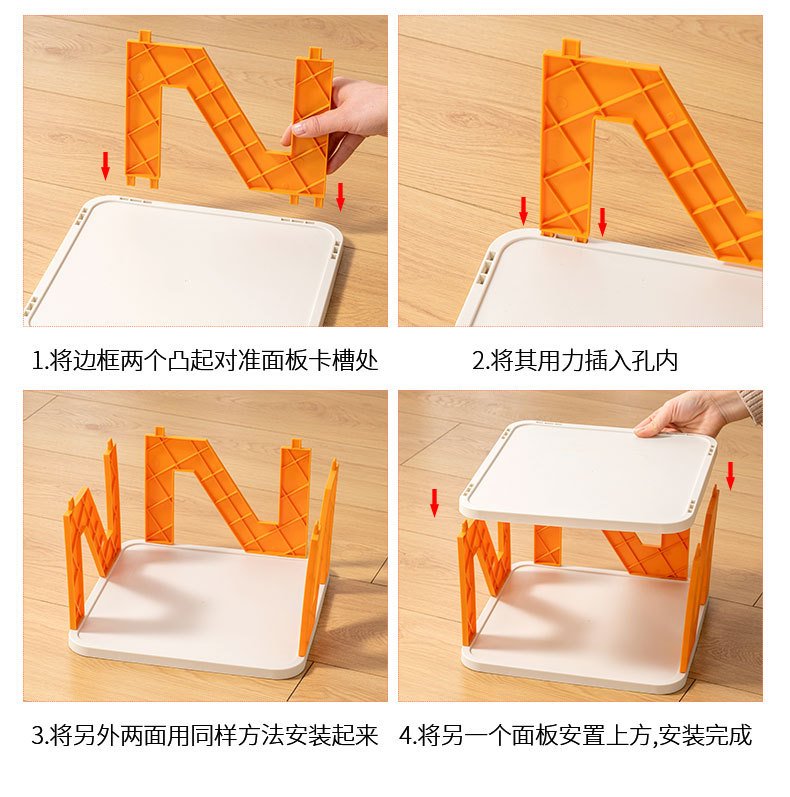 1.将边框两个凸起对准面板卡槽处

2.将其用力插入孔内

3.将另外两面用同样方法安装起来

4.将另一个面板安置上方,安装完成