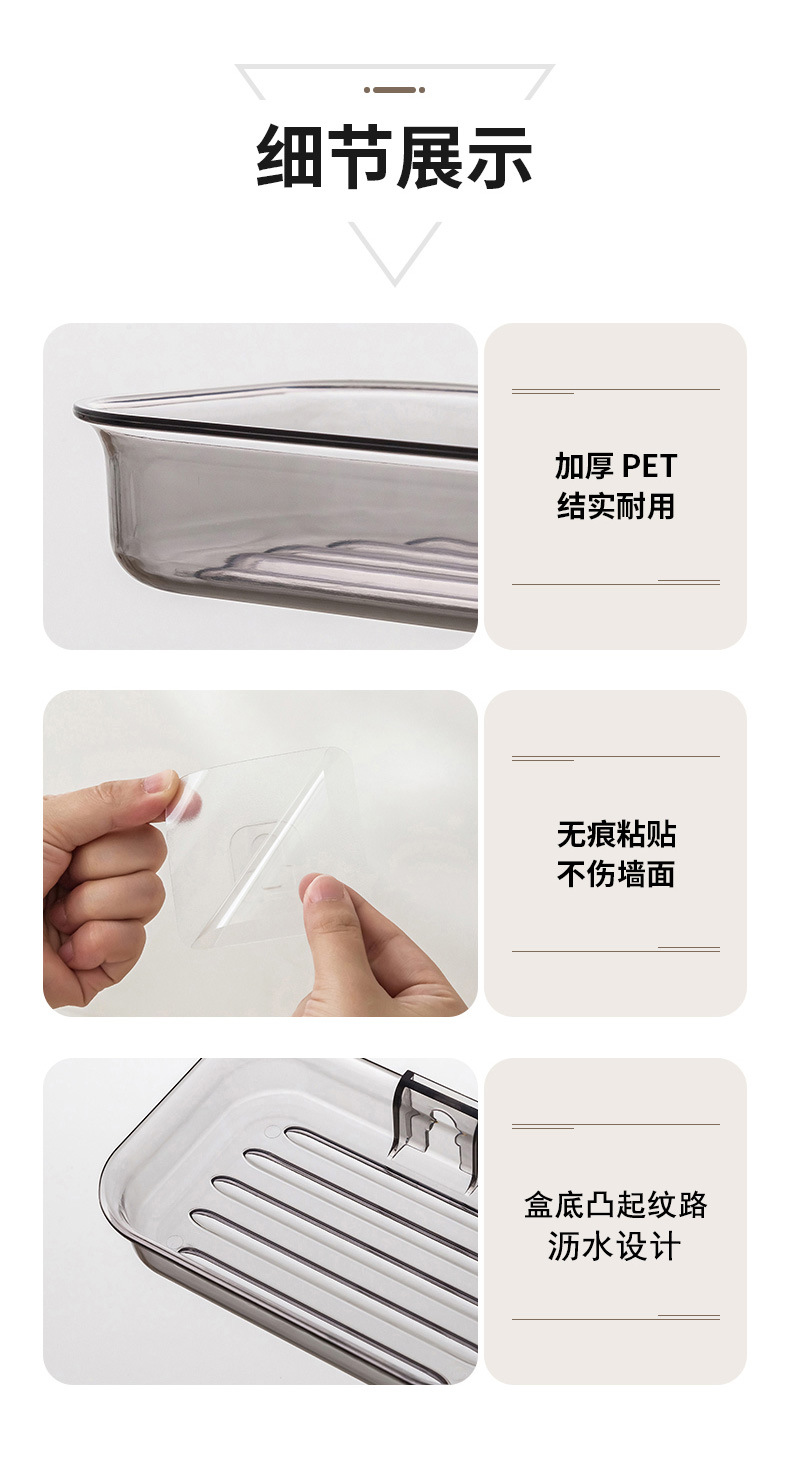 细节展示

加厚 PET
结实耐用

无痕粘贴
不伤墙面

盒底凸起纹路
沥水设计