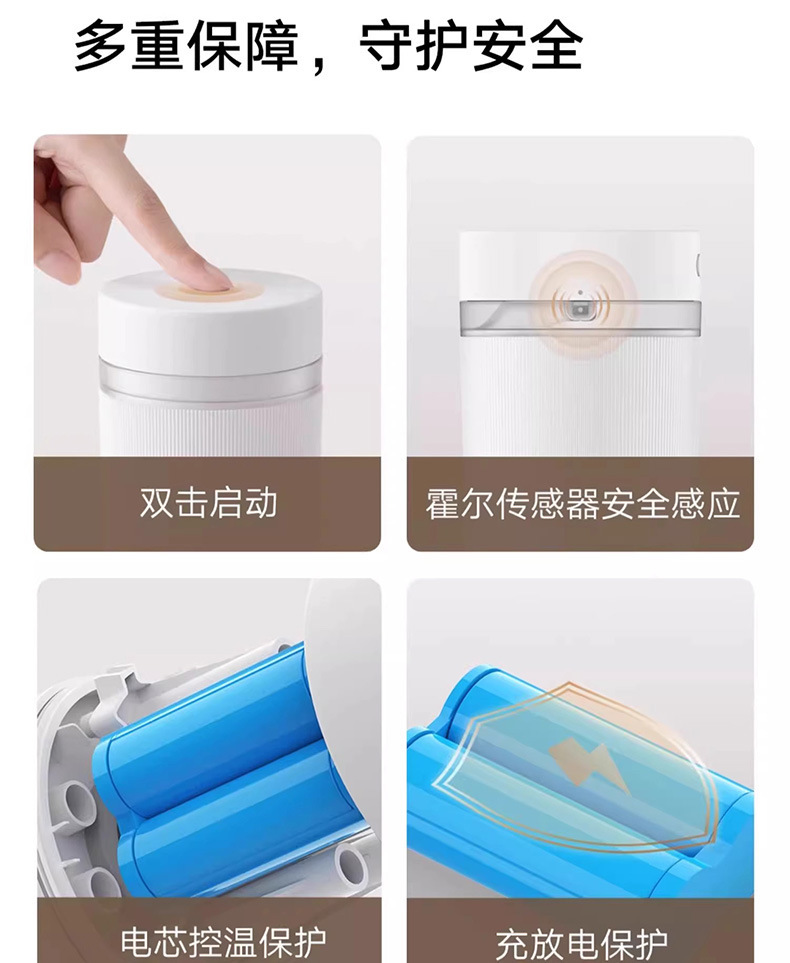 多重保障，守护安全

双击启动

霍尔传感器安全感应

电芯控温保护

充放电保护