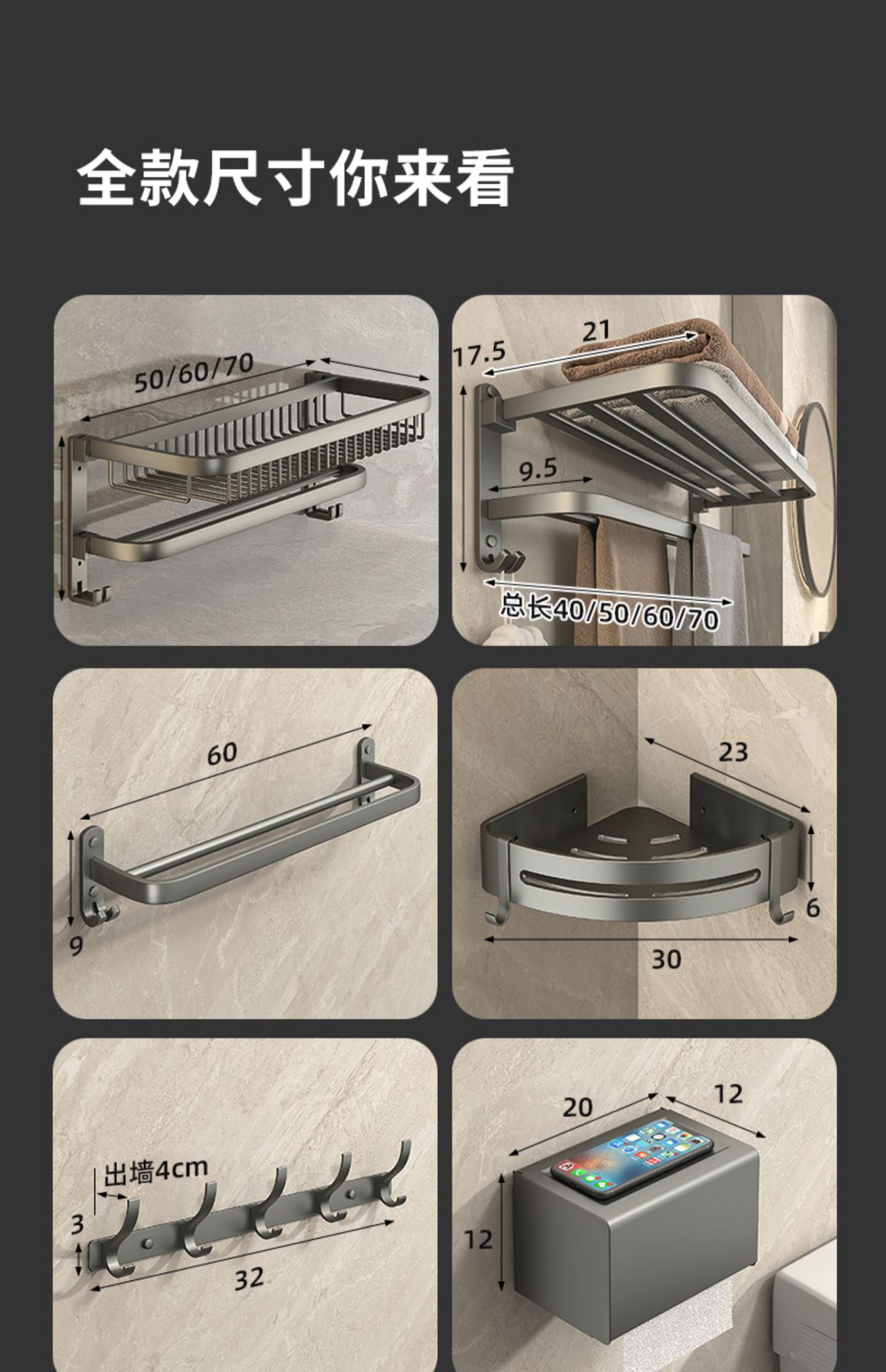 全款尺寸你来看

50/60/70

17.5
21
9.5
总长40/50/60/70

60
9

23
6
30

出墙4cm
3
32

20
12
12