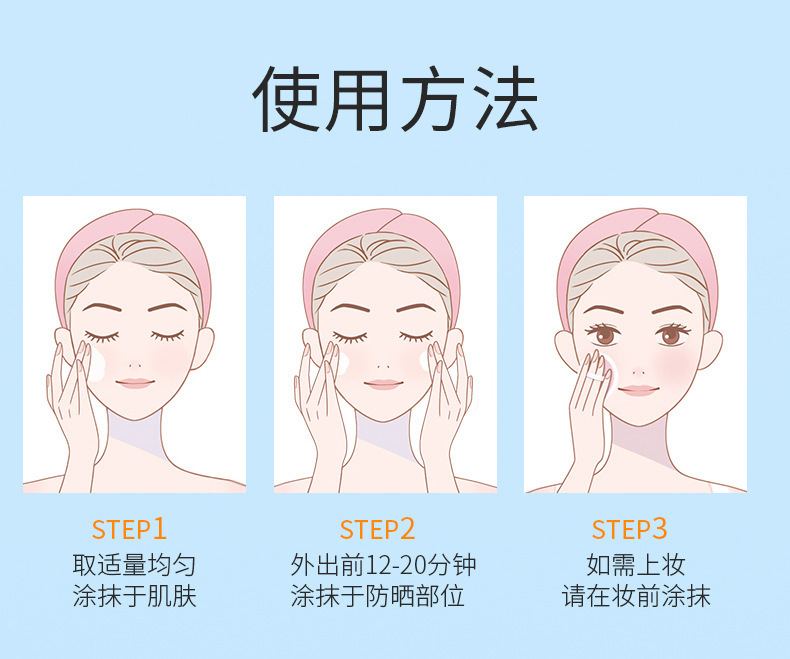 使用方法

STEP1
取适量均匀
涂抹于肌肤

STEP2
外出前12-20分钟
涂抹于防晒部位

STEP3
如需上妆
请在妆前涂抹