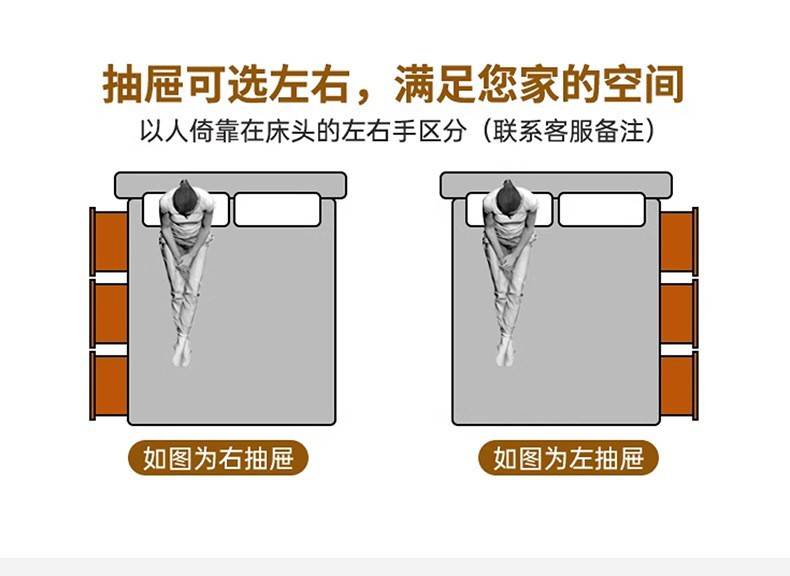 抽屉可选左右，满足您家的空间
以人倚靠在床头的左右手区分（联系客服备注）

如图为右抽屉

如图为左抽屉