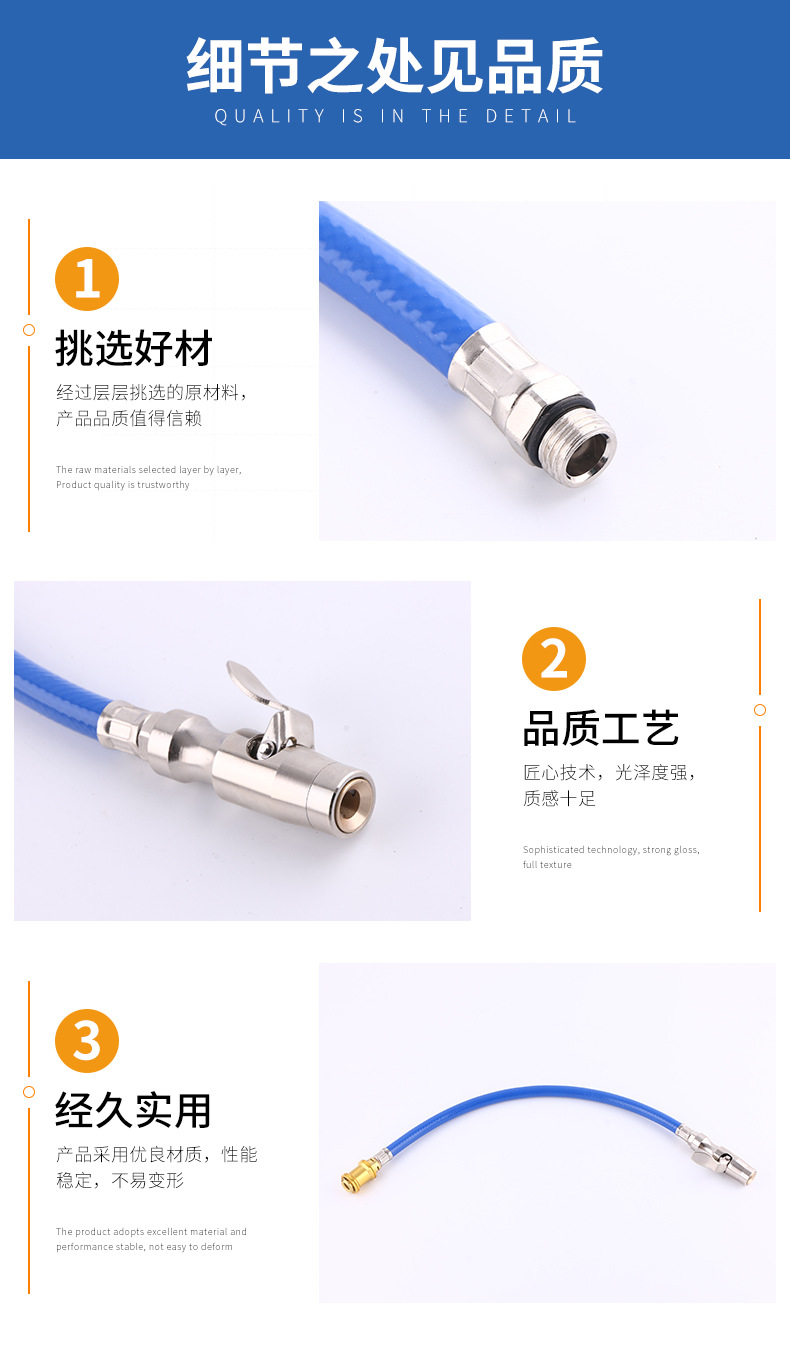 细节之处见品质
QUALITY IS IN THE DETAIL

1
挑选好材
经过层层挑选的原材料，产品品质值得信赖

The raw materials selected layer by layer, Product quality is trustworthy

2
品质工艺
匠心技术，光泽度强，质感十足

Sophisticated technology, strong gloss, full texture

3
经久实用
产品采用优良材质，性能稳定，不易变形

The product adopts excellent material and performance stable, not easy to deform