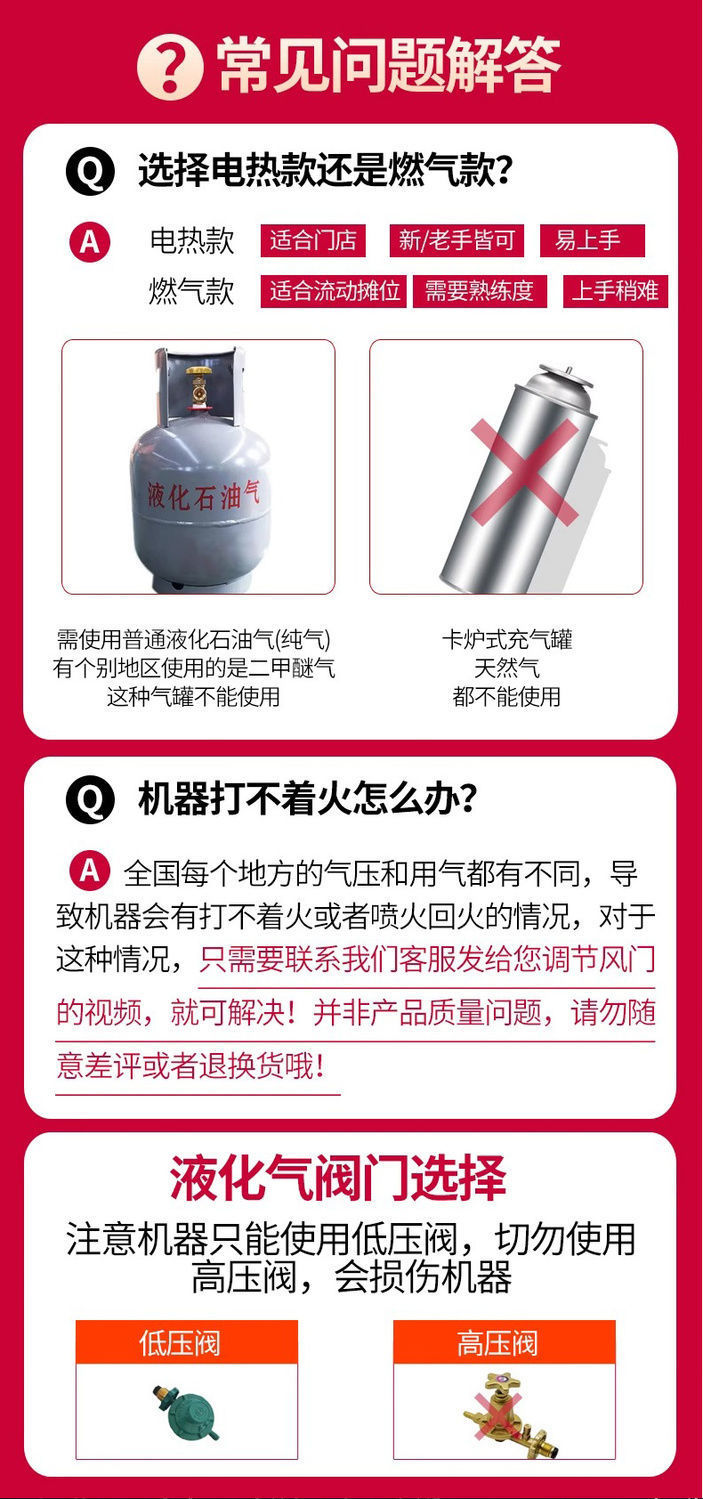 ? 常见问题解答

Q 选择电热款还是燃气款?

A 电热款 适合门店 新/老手皆可 易上手
燃气款 适合流动摊位 需要熟练度 上手稍难

液化石油气

需使用普通液化石油气(纯气)
有个别地区使用的是二甲醚气
这种气罐不能使用

卡炉式充气罐
天然气
都不能使用

Q 机器打不着火怎么办?

A 全国每个地方的气压和用气都有不同，导致机器会有打不着火或者喷火回火的情况，对于这种情况，只需要联系我们客服发给您调节风门的视频，就可解决！并非产品质量问题，请勿随意差评或者退换货哦！

液化气阀门选择

注意机器只能使用低压阀，切勿使用高压阀，会损伤机器

低压阀

高压阀