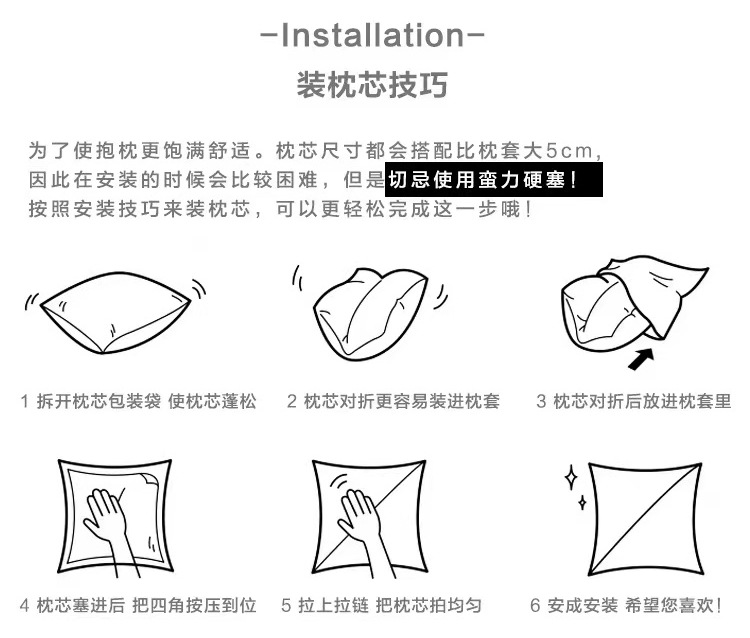 -Installation-
装枕芯技巧

为了使抱枕更饱满舒适。枕芯尺寸都会搭配比枕套大5cm，因此在安装的时候会比较困难，但是切忌使用蛮力硬塞！按照安装技巧来装枕芯，可以更轻松完成这一步哦！

1 拆开枕芯包装袋 使枕芯蓬松

2 枕芯对折更容易装进枕套

3 枕芯对折后放进枕套里

4 枕芯塞进后 把四角按压到位

5 拉上拉链 把枕芯拍均匀

6 安成安装 希望您喜欢！