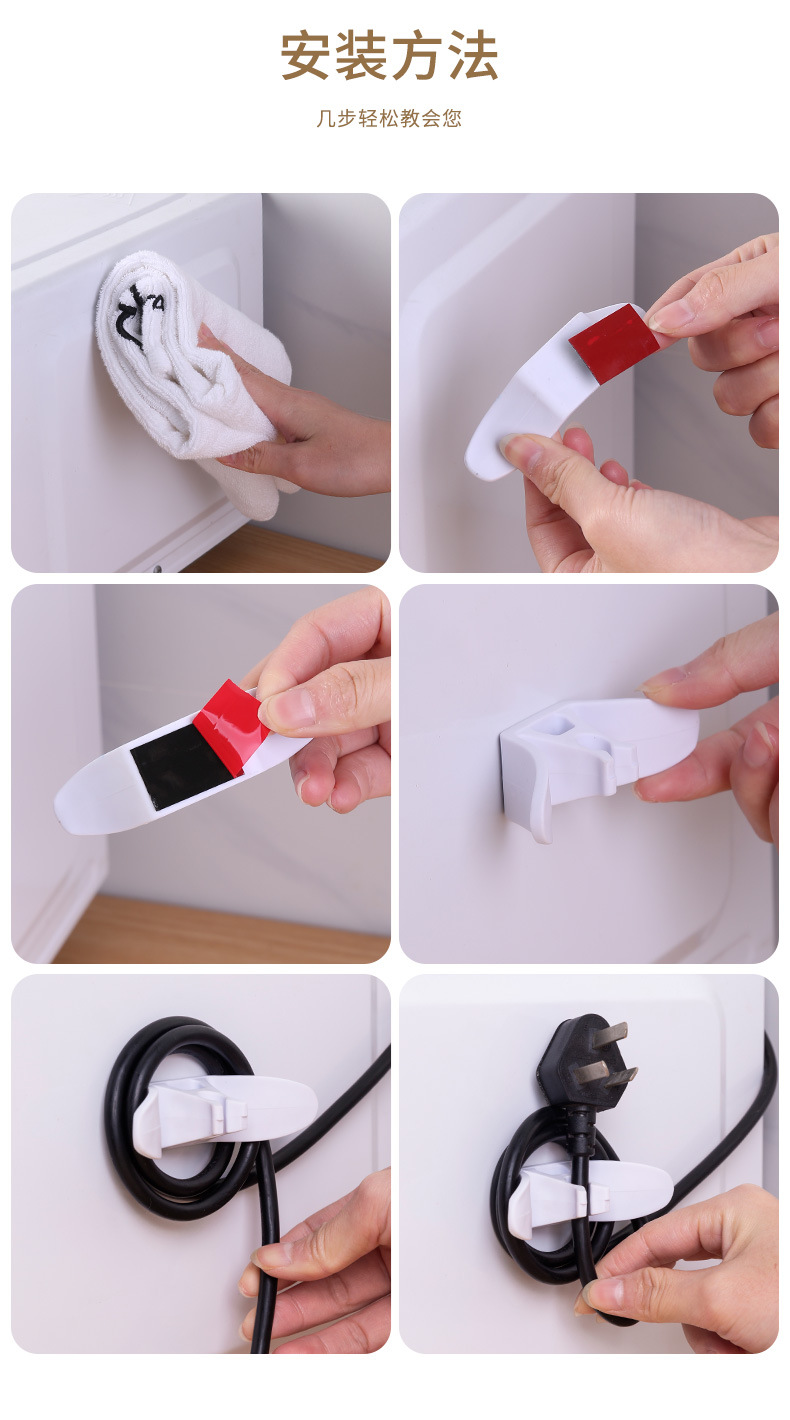 安装方法

几步轻松教会您