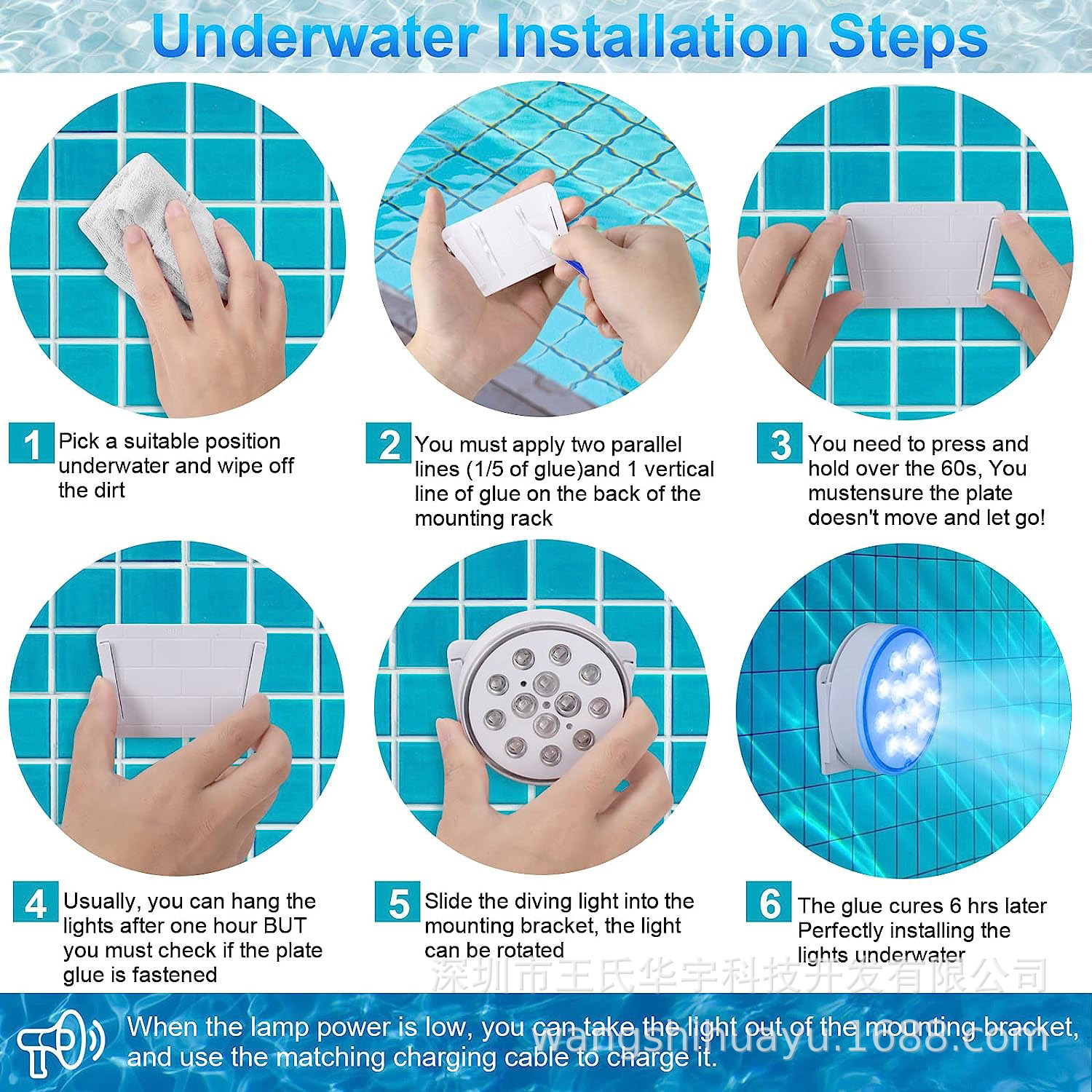 Underwater Installation Steps

1 Pick a suitable position underwater and wipe off the dirt

2 You must apply two parallel lines (1/5 of glue)and 1 vertical line of glue on the back of the mounting rack

3 You need to press and hold over the 60s, You mustensure the plate doesn't move and let go!

4 Usually, you can hang the lights after one hour BUT you must check if the plate glue is fastened

5 Slide the diving light into the mounting bracket, the light can be rotated

6 The glue cures 6 hrs later Perfectly installing the lights underwater

深圳市王氏华宇科技开发有限公司

When the lamp power is low, you can take the light out of the mounting bracket, and use the matching charging cable to charge it.

wangshihuayu.1688.com