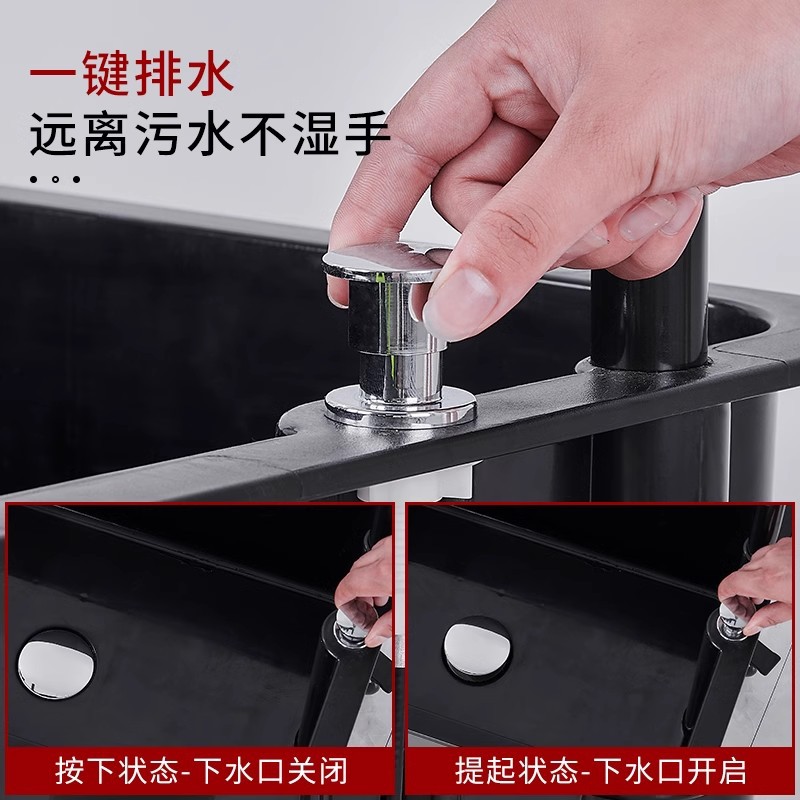 一键排水
远离污水不湿手

按下状态-下水口关闭

提起状态-下水口开启