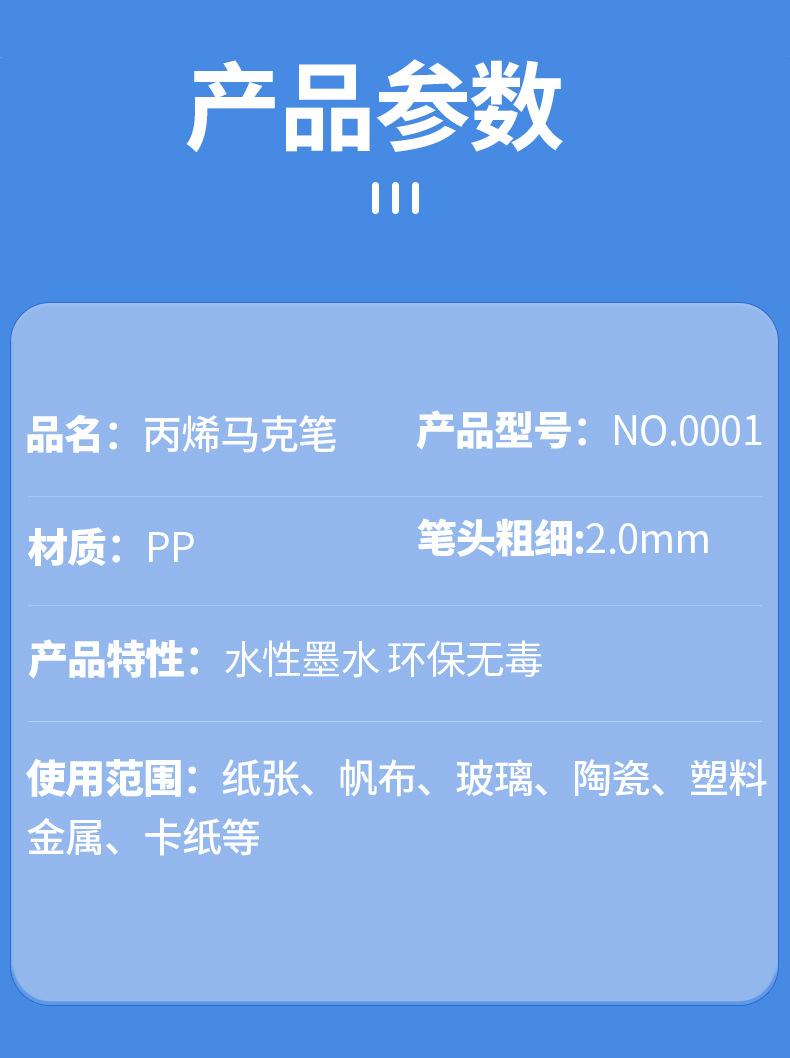 产品参数

品名：丙烯马克笔 产品型号：NO.0001

材质：PP 笔头粗细:2.0mm

产品特性：水性墨水 环保无毒

使用范围：纸张、帆布、玻璃、陶瓷、塑料金属、卡纸等