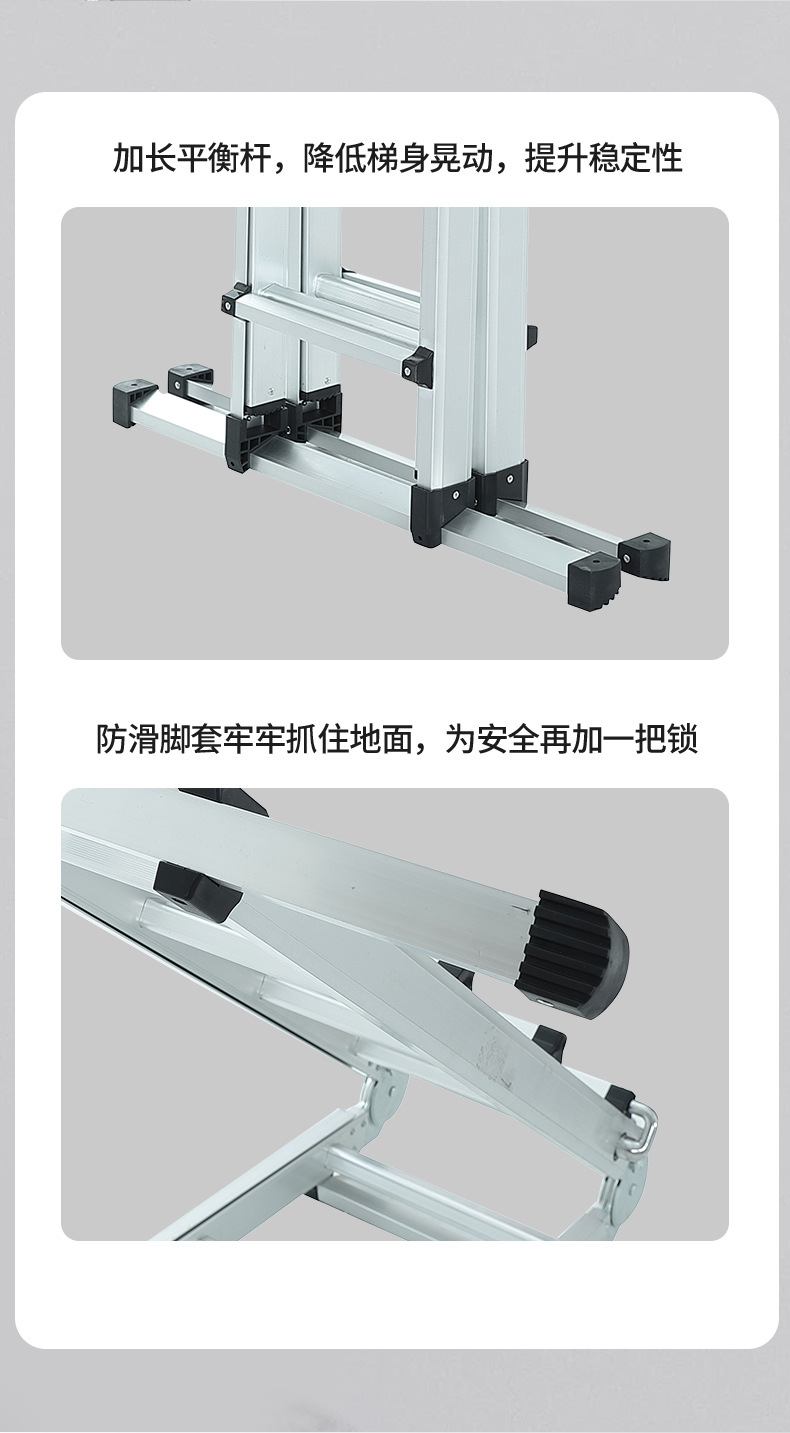 加长平衡杆，降低梯身晃动，提升稳定性

防滑脚套牢牢抓住地面，为安全再加一把锁