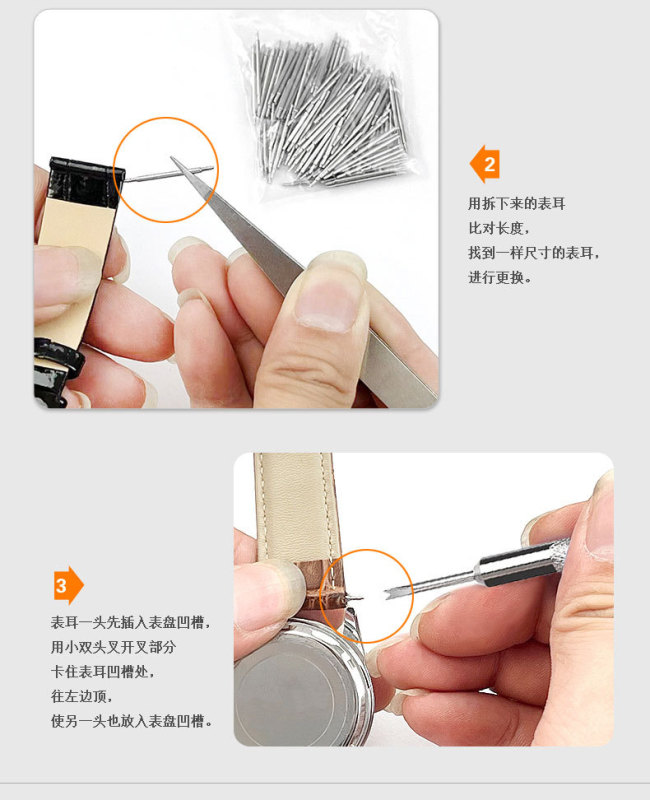 2

用拆下来的表耳
比对长度，
找到一样尺寸的表耳，
进行更换。

3

表耳一头先插入表盘凹槽，
用小双头叉开叉部分
卡住表耳凹槽处，
往左边顶，
使另一头也放入表盘凹槽。