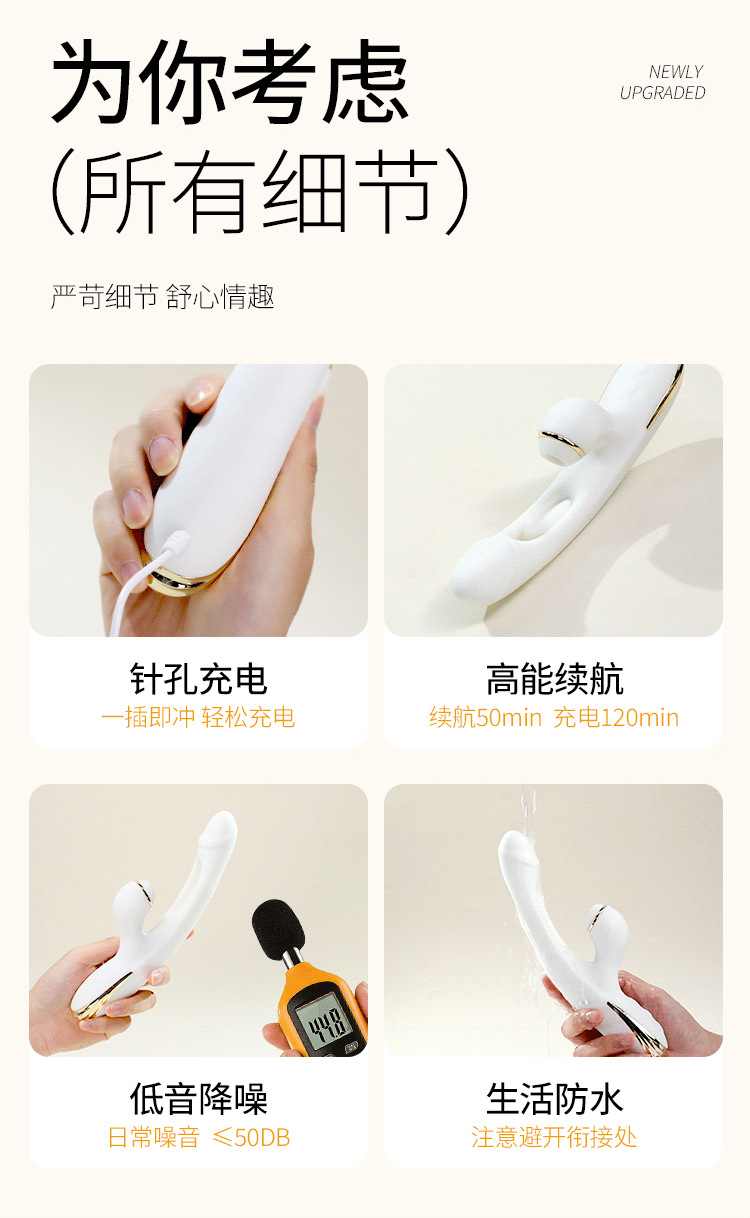 为你考虑
(所有细节)

NEWLY
UPGRADED

严苛细节 舒心情趣

针孔充电
一插即冲 轻松充电

高能续航
续航50min 充电120min

44.8

低音降噪
日常噪音 ≤50DB

生活防水
注意避开衔接处