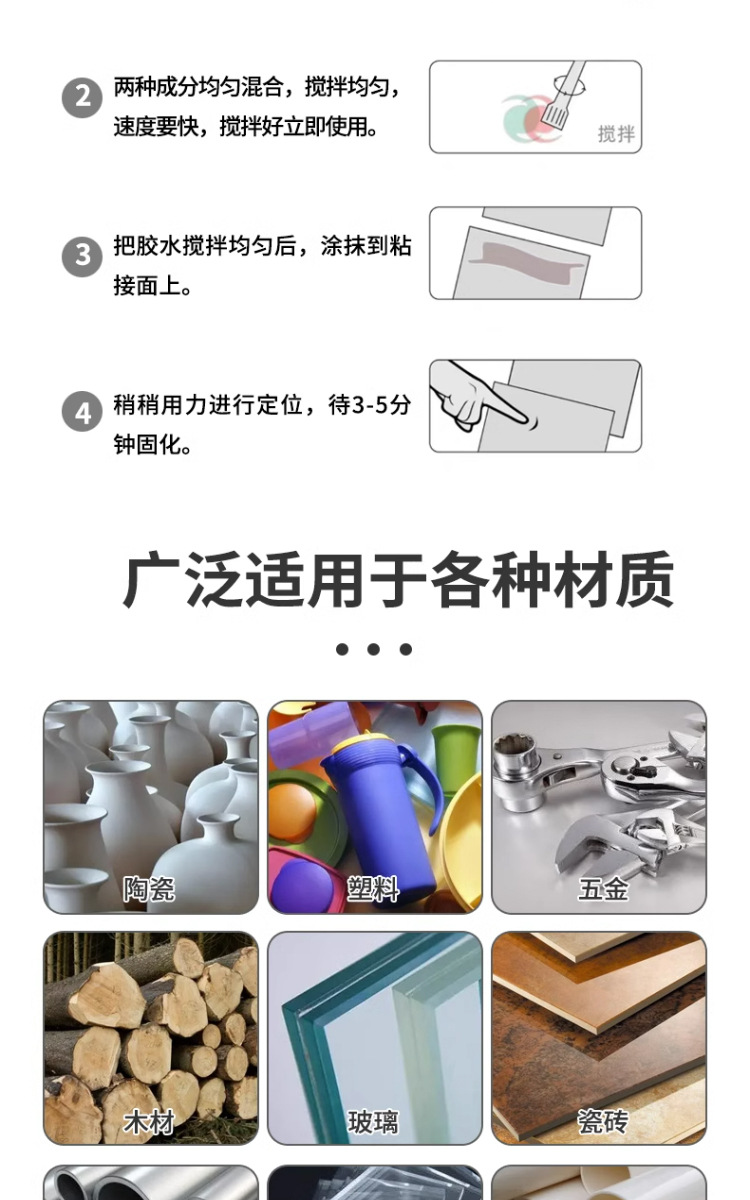 2 两种成分均匀混合，搅拌均匀，速度要快，搅拌好立即使用。

搅拌

3 把胶水搅拌均匀后，涂抹到粘接面上。

4 稍稍用力进行定位，待3-5分钟固化。

广泛适用于各种材质

陶瓷

塑料

五金

木材

玻璃

瓷砖