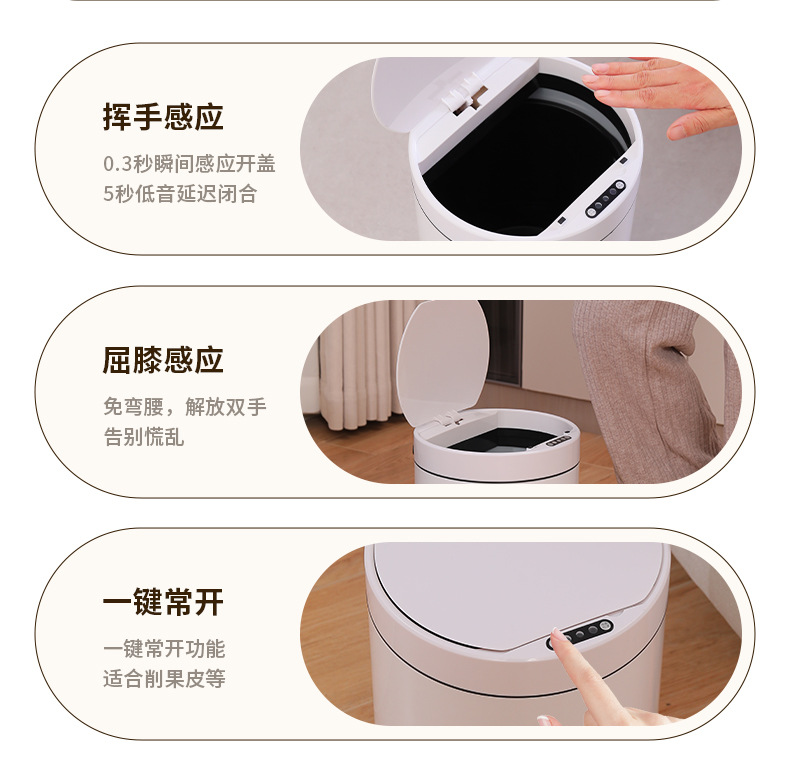 挥手感应

0.3秒瞬间感应开盖
5秒低音延迟闭合

屈膝感应

免弯腰，解放双手
告别慌乱

一键常开

一键常开功能
适合削果皮等