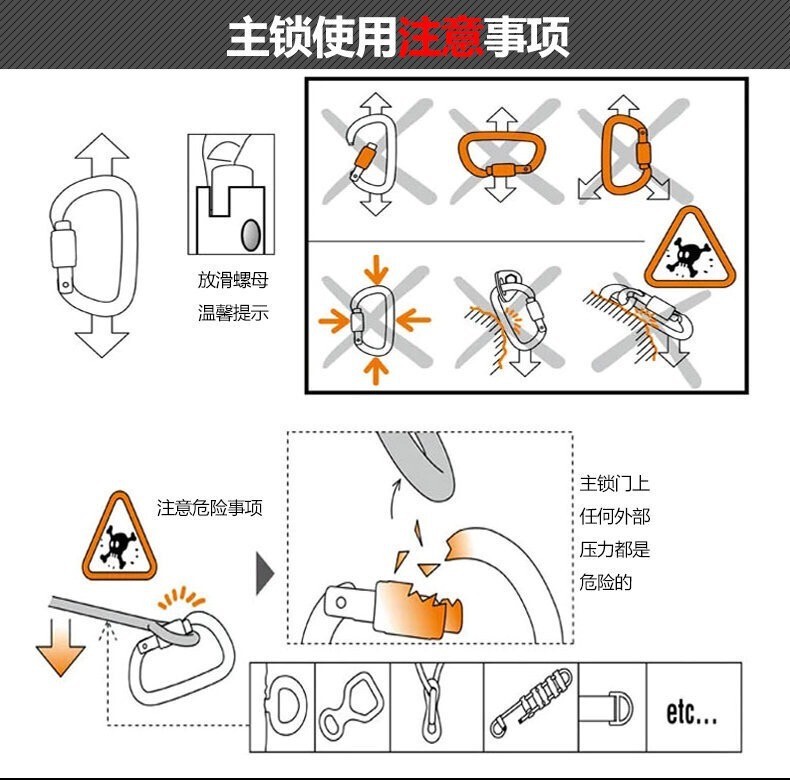 主锁使用注意事项

放滑螺母
温馨提示

注意危险事项

主锁门上
任何外部
压力都是
危险的

etc...