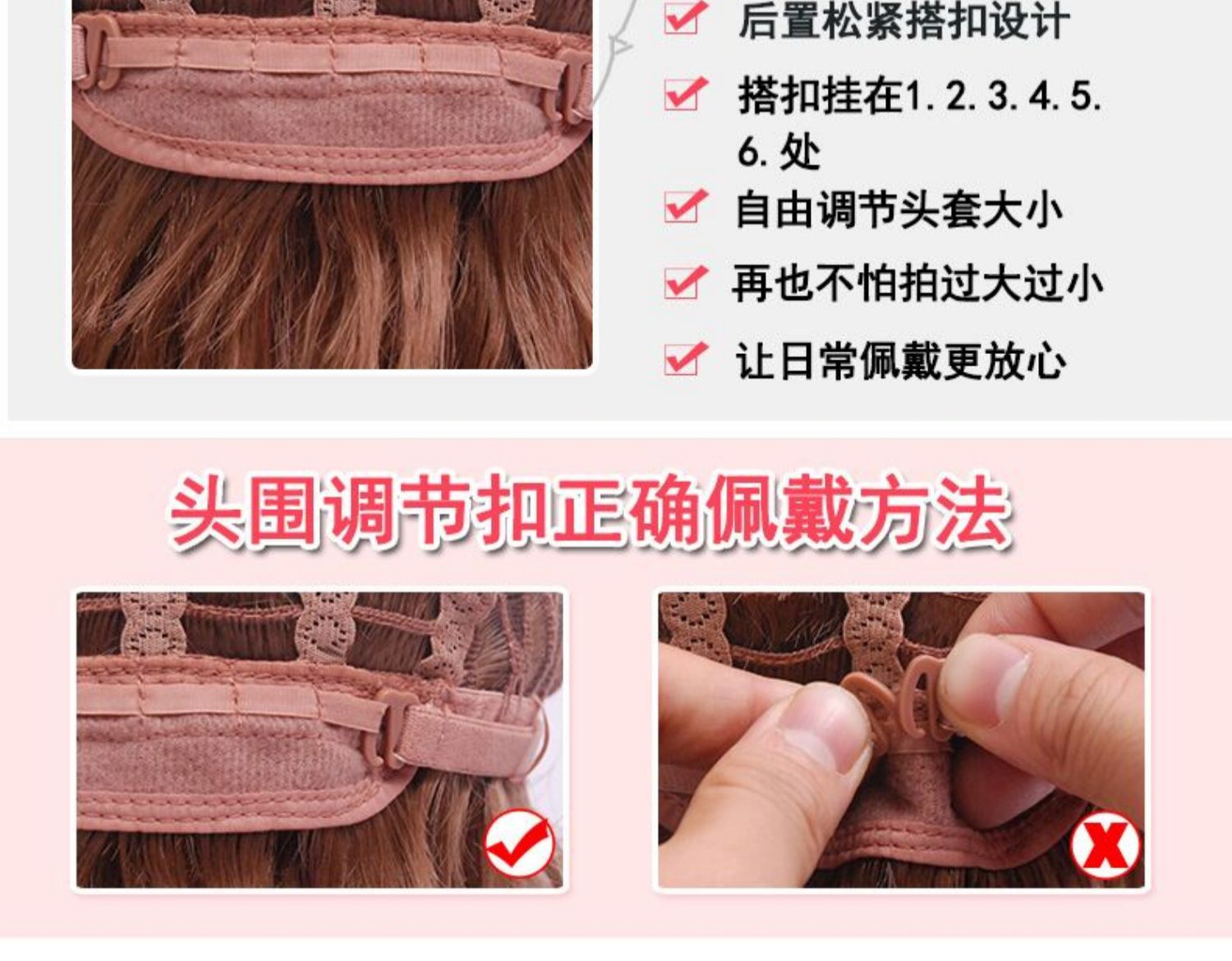 后置松紧搭扣设计

搭扣挂在1. 2. 3. 4. 5. 6. 处

自由调节头套大小

再也不怕拍过大过小

让日常佩戴更放心

头围调节扣正确佩戴方法