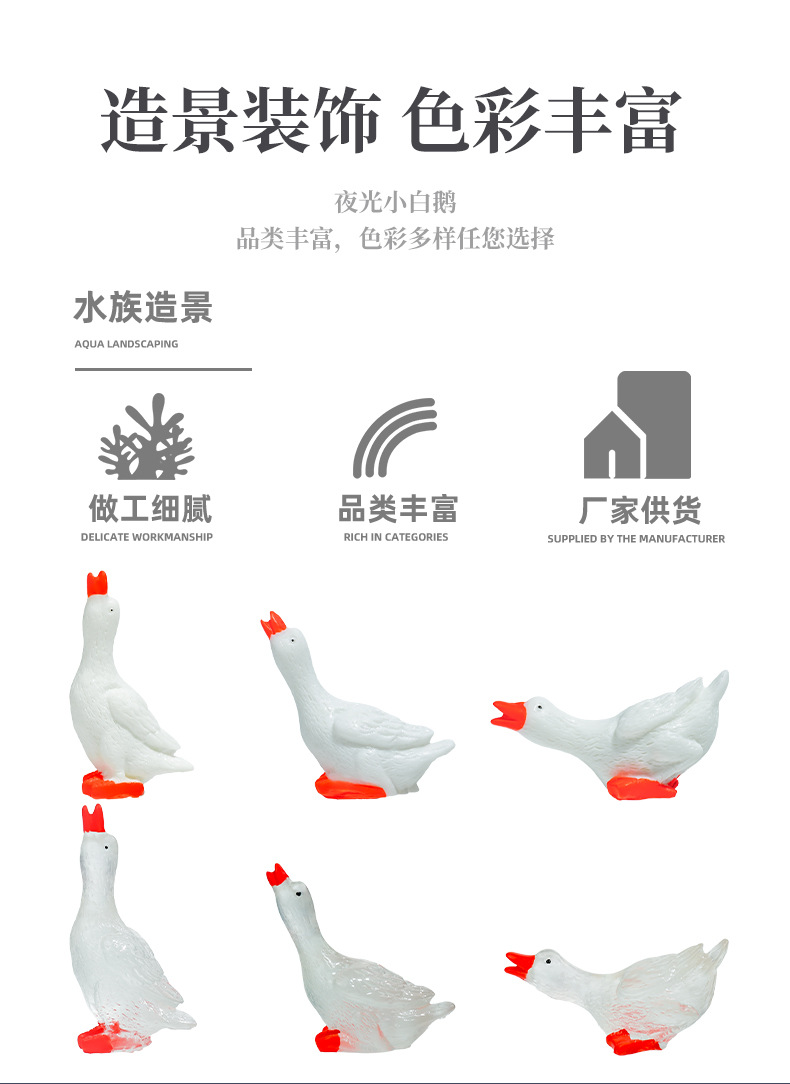 造景装饰 色彩丰富

夜光小白鹅
品类丰富，色彩多样任您选择

水族造景
AQUA LANDSCAPING

做工细腻
DELICATE WORKMANSHIP

品类丰富
RICH IN CATEGORIES

厂家供货
SUPPLIED BY THE MANUFACTURER