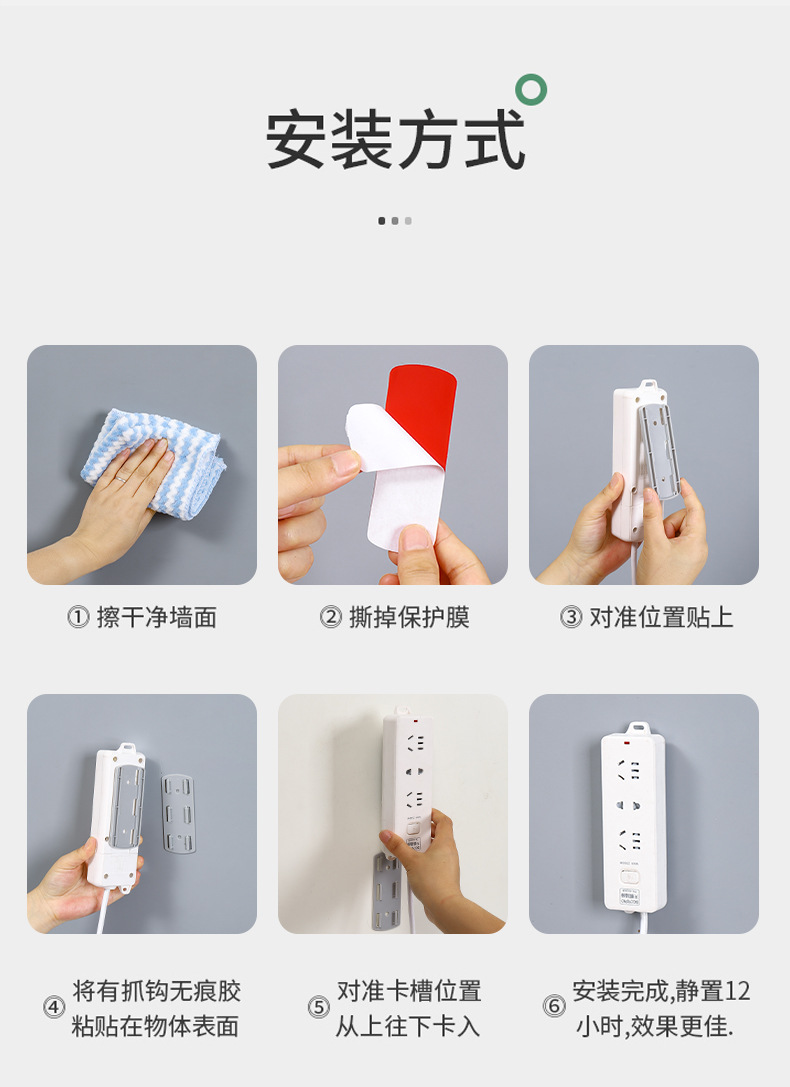 安装方式

① 擦干净墙面

② 撕掉保护膜

③ 对准位置贴上

④ 将有抓钩无痕胶粘贴在物体表面

⑤ 对准卡槽位置从上往下卡入

⑥ 安装完成,静置12小时,效果更佳.