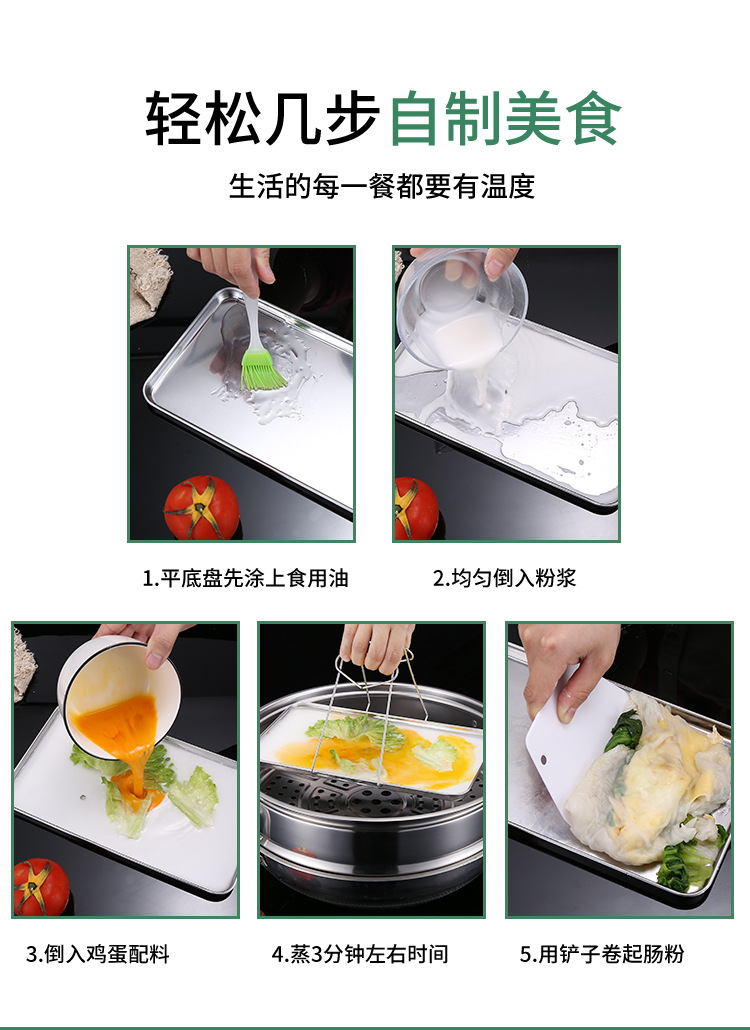 轻松几步自制美食

生活的每一餐都要有温度

1.平底盘先涂上食用油

2.均匀倒入粉浆

3.倒入鸡蛋配料

4.蒸3分钟左右时间

5.用铲子卷起肠粉