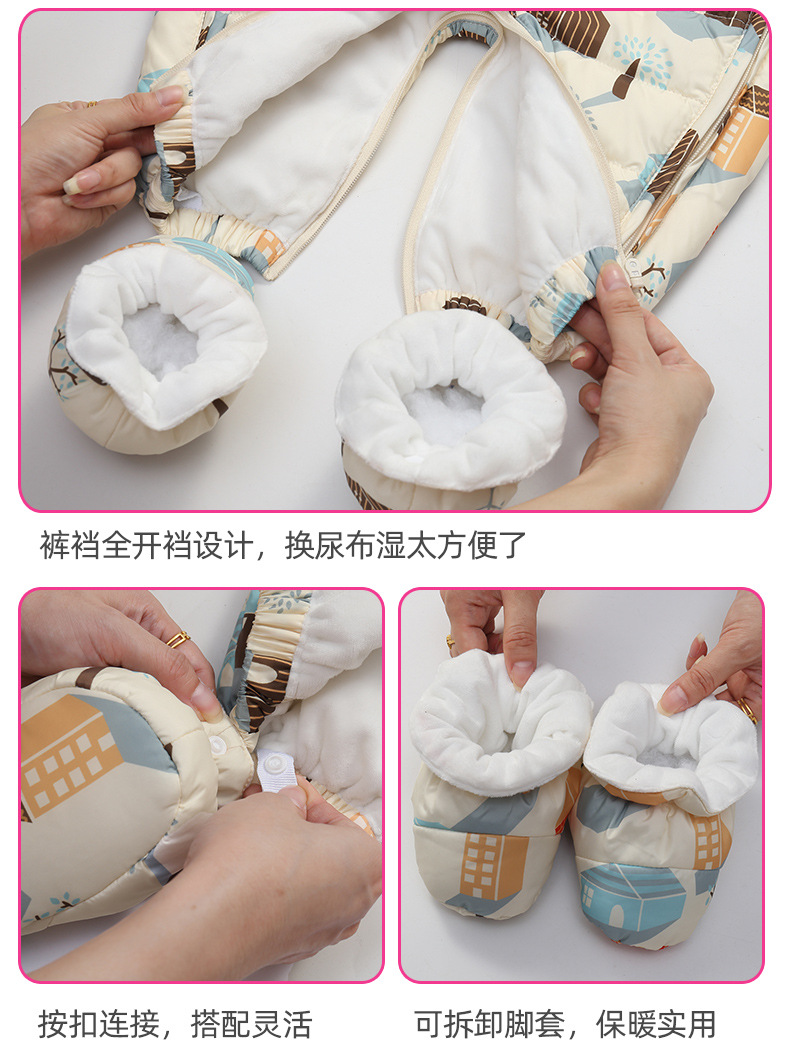 裤裆全开裆设计，换尿布湿太方便了

按扣连接，搭配灵活

可拆卸脚套，保暖实用