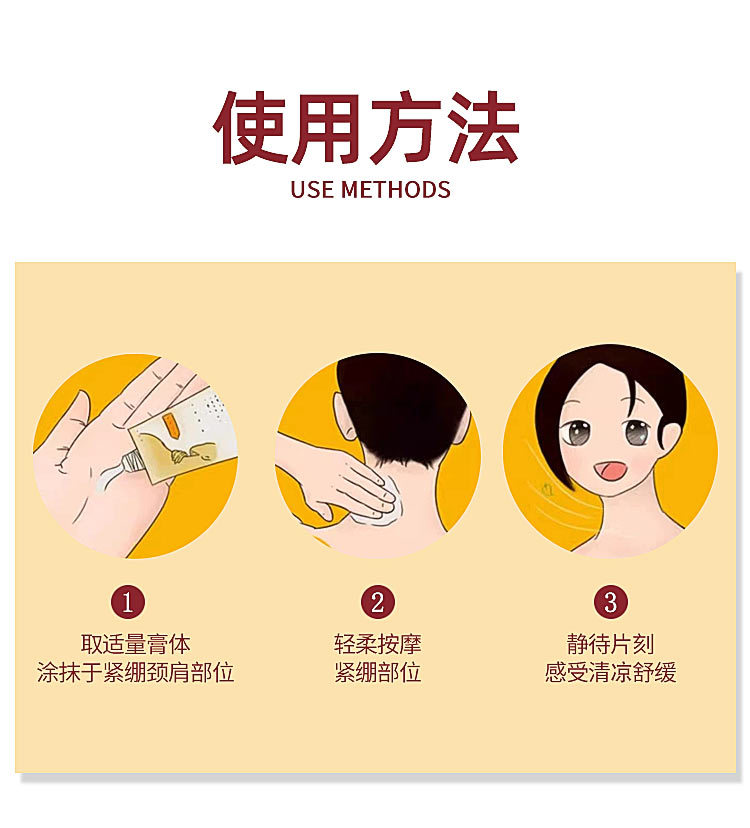 使用方法
USE METHODS

1
取适量膏体
涂抹于紧绷颈肩部位

2
轻柔按摩
紧绷部位

3
静待片刻
感受清凉舒缓