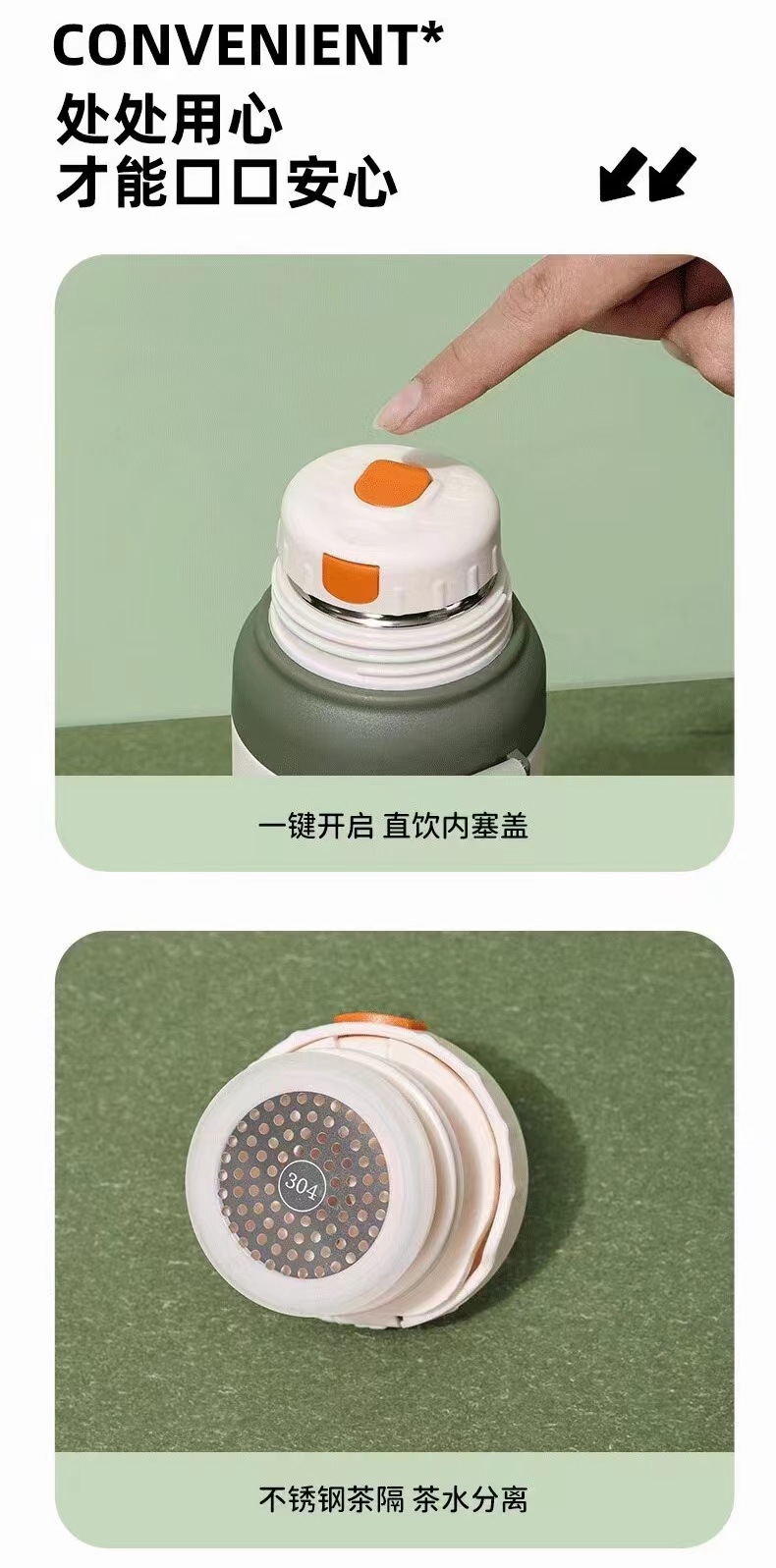 CONVENIENT*
处处用心
才能口口安心

一键开启 直饮内塞盖

304

不锈钢茶隔 茶水分离