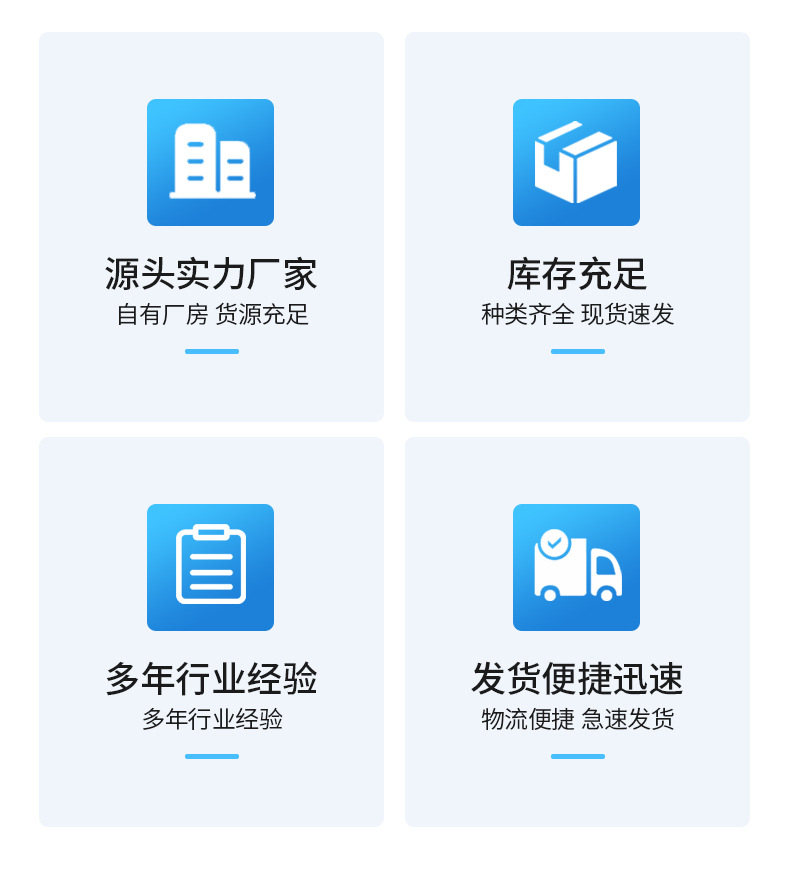 源头实力厂家
自有厂房 货源充足

库存充足
种类齐全 现货速发

多年行业经验
多年行业经验

发货便捷迅速
物流便捷 急速发货