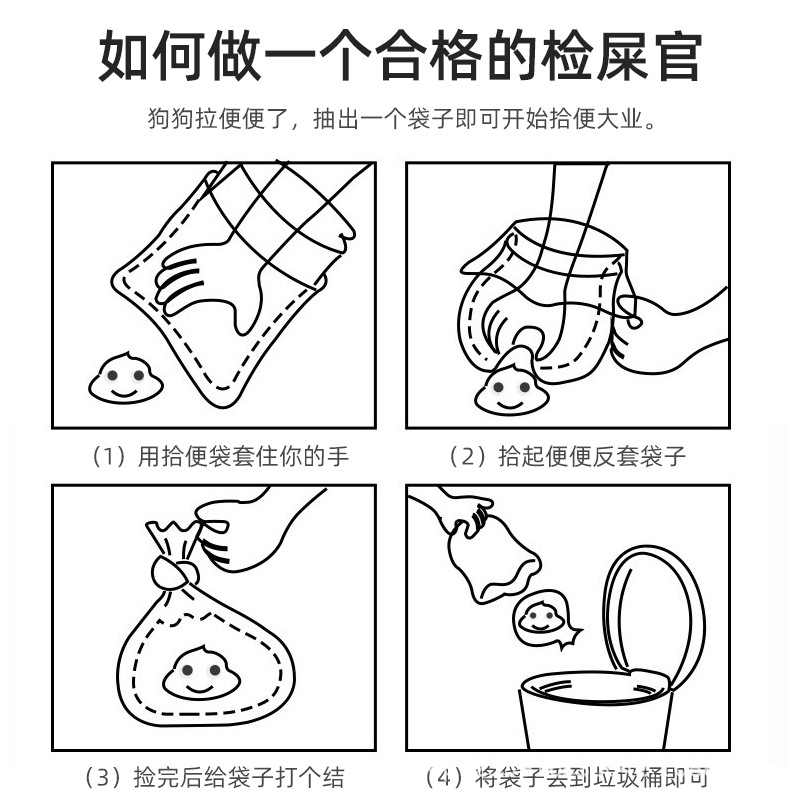 如何做一个合格的检屎官

狗狗拉便便了，抽出一个袋子即可开始拾便大业。

（1）用拾便袋套住你的手

（2）拾起便便反套袋子

（3）捡完后给袋子打个结

（4）将袋子丢到垃圾桶即可