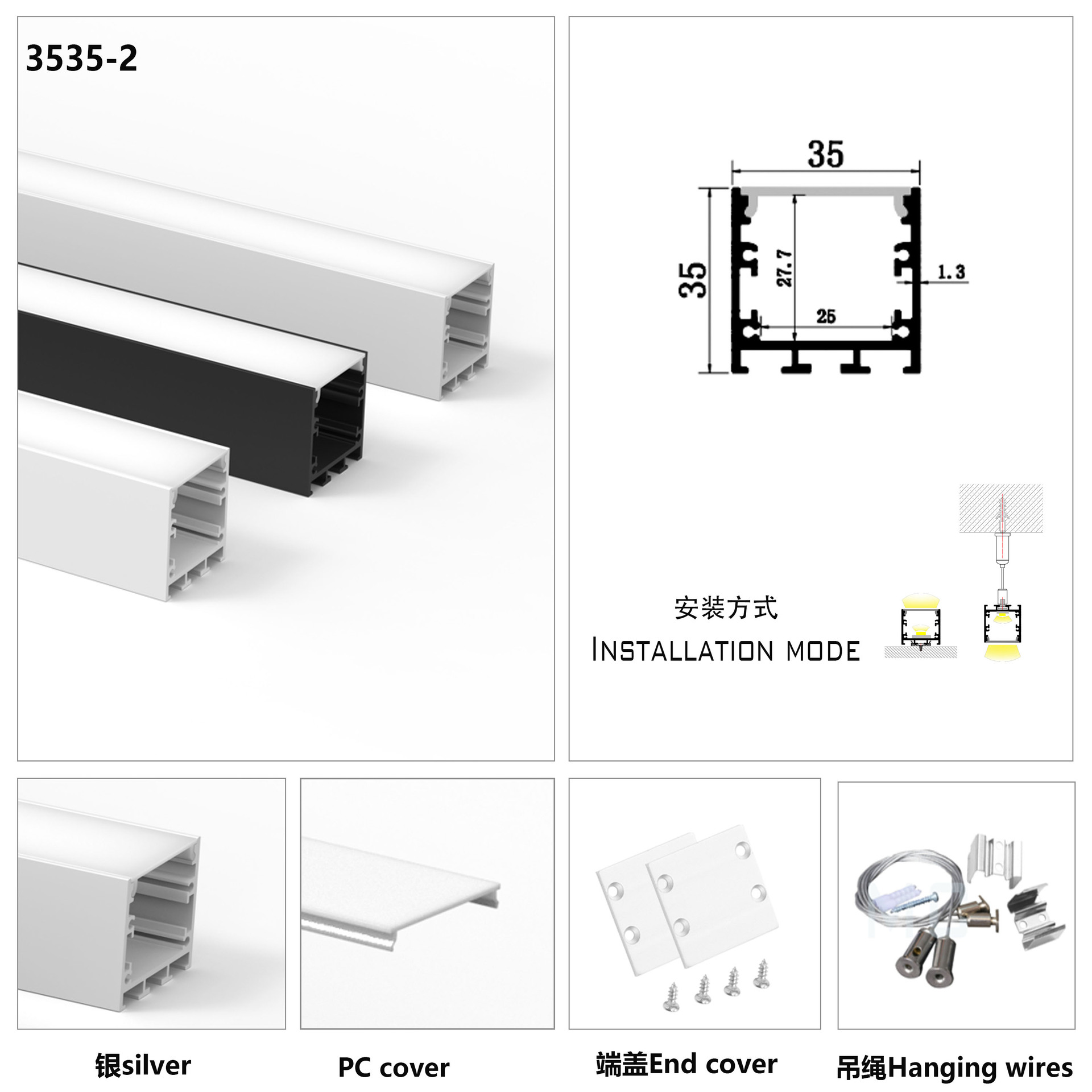 3535-2

35

35

27.7

1.3

25

安装方式

INSTALLATION MODE

银silver

PC cover

端盖End cover

吊绳Hanging wires