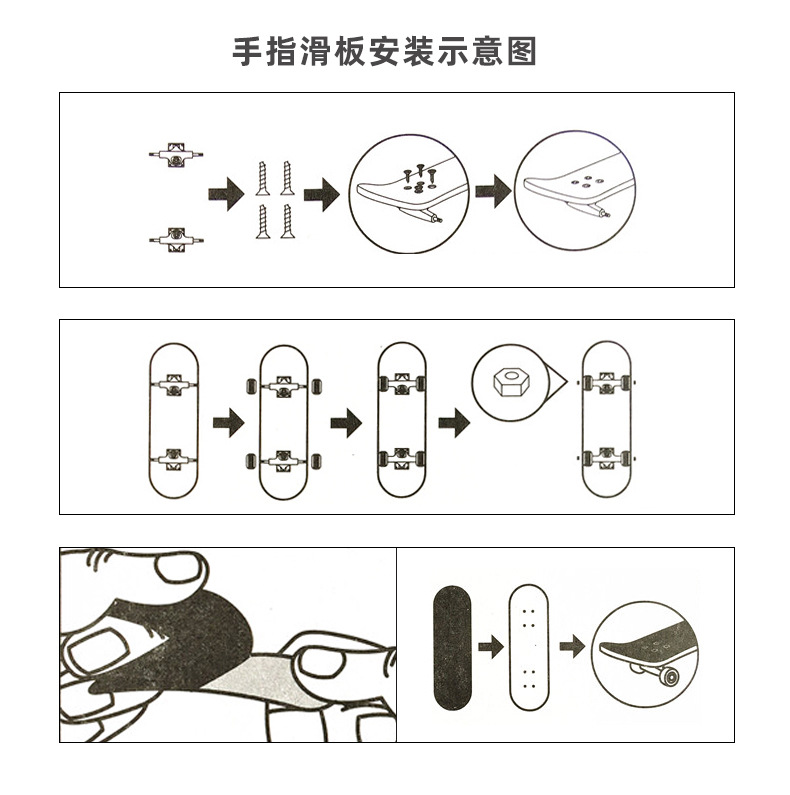 手指滑板安装示意图