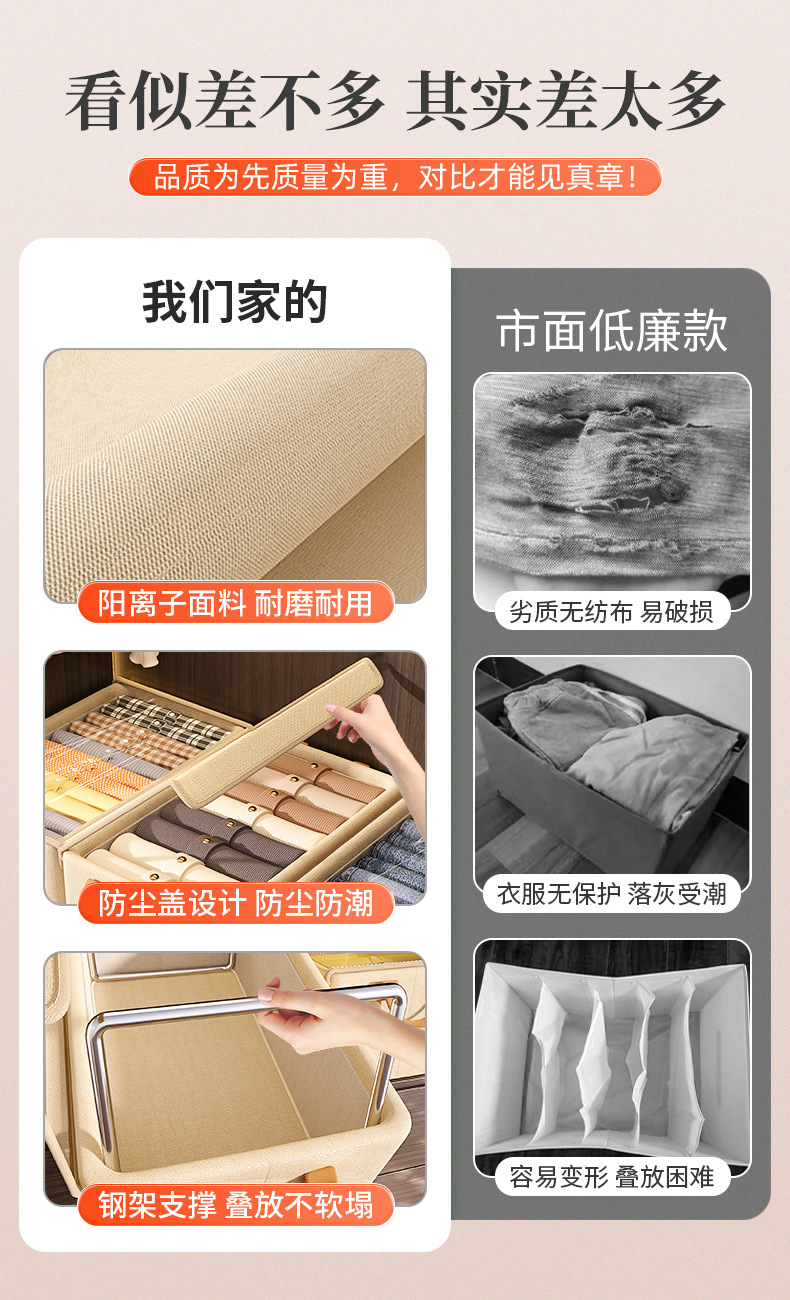 看似差不多 其实差太多

品质为先质量为重，对比才能见真章！

我们家的

阳离子面料 耐磨耐用

防尘盖设计 防尘防潮

钢架支撑 叠放不软塌

市面低廉款

劣质无纺布 易破损

衣服无保护 落灰受潮

容易变形 叠放困难