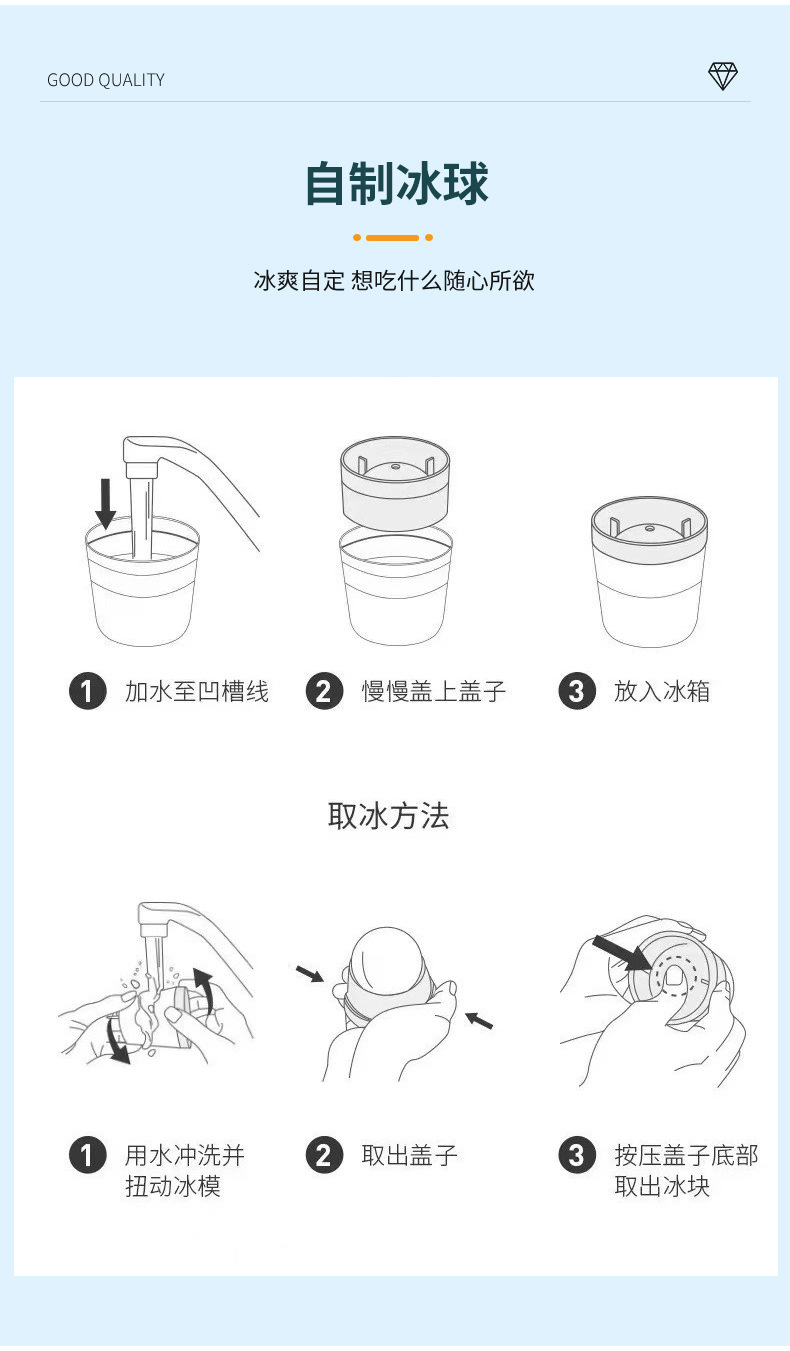 GOOD QUALITY

自制冰球

冰爽自定 想吃什么随心所欲

1 加水至凹槽线

2 慢慢盖上盖子

3 放入冰箱

取冰方法

1 用水冲洗并扭动冰模

2 取出盖子

3 按压盖子底部取出冰块