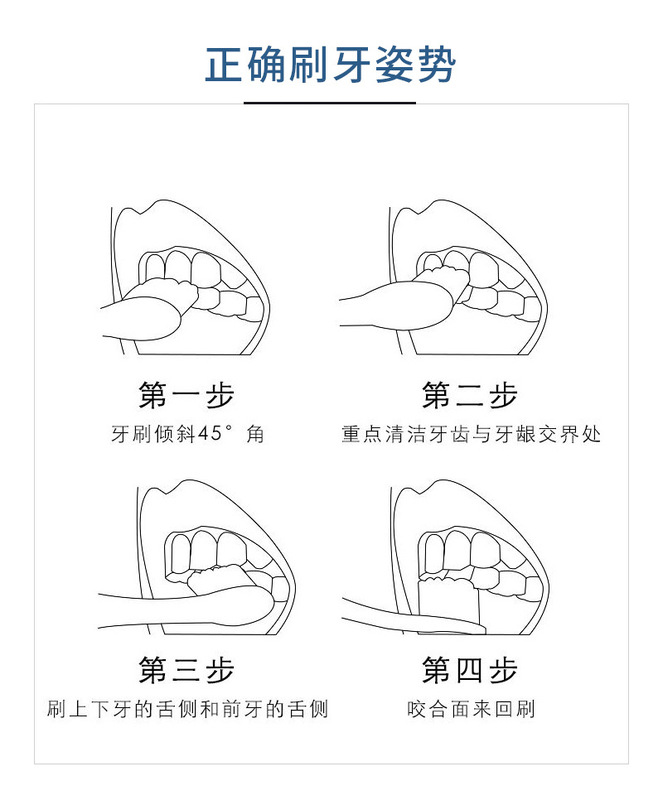 正确刷牙姿势

第一步

牙刷倾斜45°角

第二步

重点清洁牙齿与牙龈交界处

第三步

刷上下牙的舌侧和前牙的舌侧

第四步

咬合面来回刷