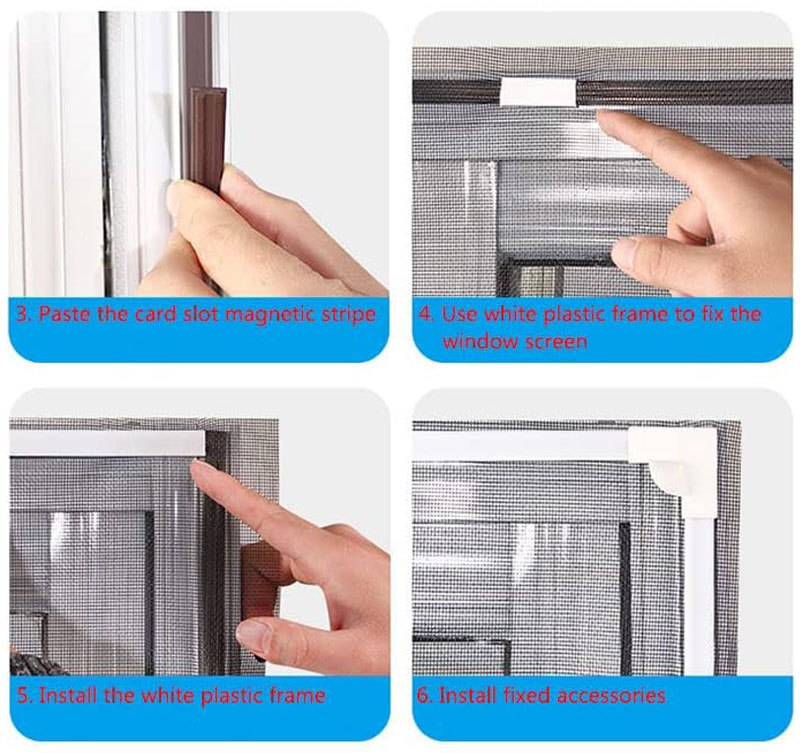 3. Paste the card slot magnetic stripe

4. Use white plastic frame to fix the window screen

5. Install the white plastic frame

6. Install fixed accessories