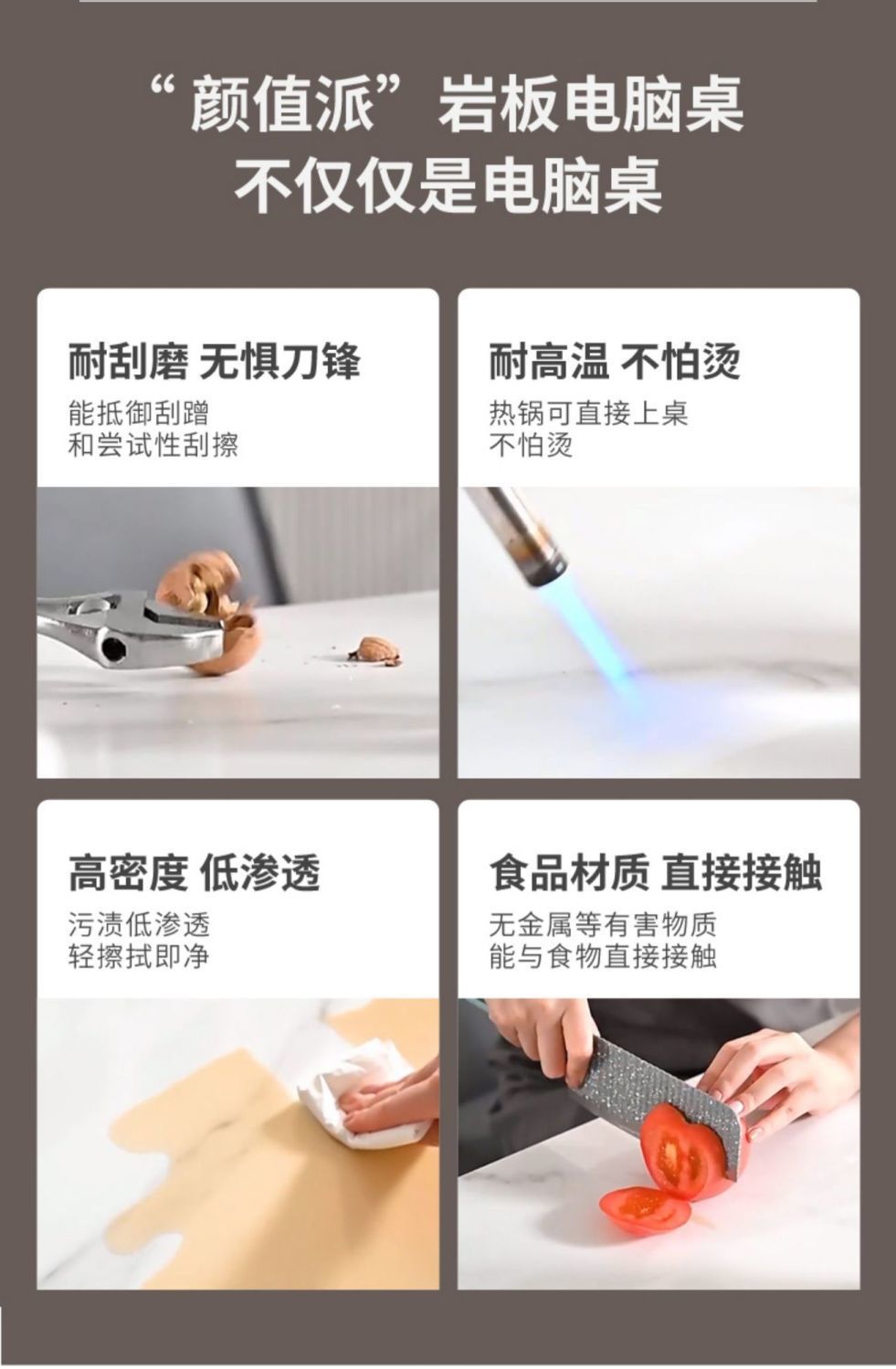 “颜值派”岩板电脑桌
不仅仅是电脑桌

耐刮磨 无惧刀锋
能抵御刮蹭
和尝试性刮擦

耐高温 不怕烫
热锅可直接上桌
不怕烫

高密度 低渗透
污渍低渗透
轻擦拭即净

食品材质 直接接触
无金属等有害物质
能与食物直接接触